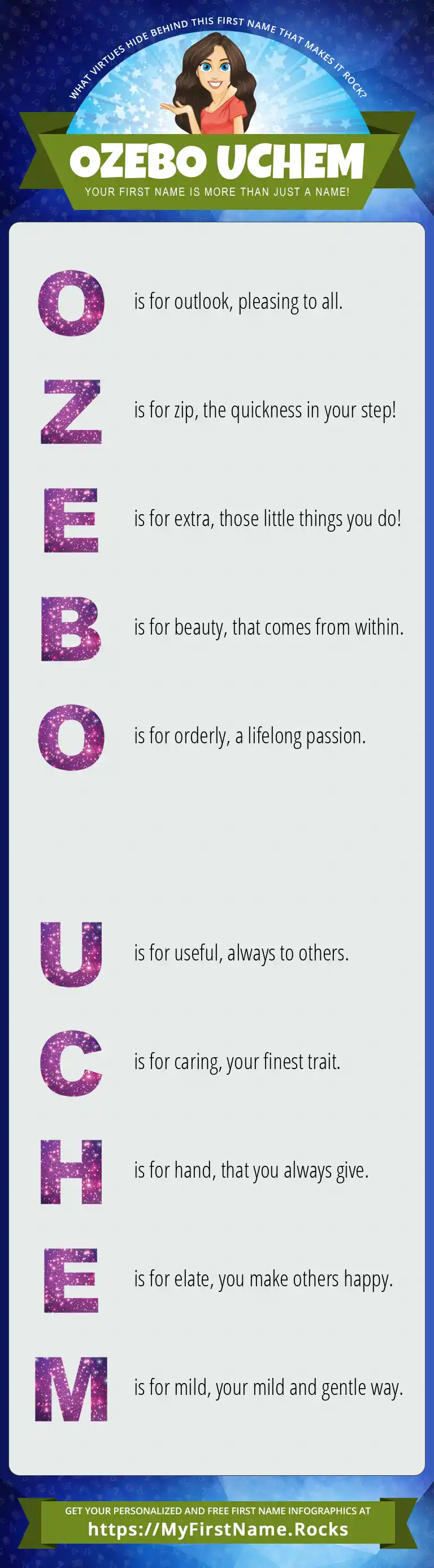 WHAT VIRTUES HIDE BEHIND THIS FIRST NAME THAT MAKES IT ROCK?

OZEBO UCHEM

YOUR FIRST NAME IS MORE THAN JUST A NAME!

O is for outlook, pleasing to all.

Z is for zip, the quickness in your step!

E is for extra, those little things you do!

B is for beauty, that comes from within.

O is for orderly, a lifelong passion.

U is for useful, always to others.

C is for caring, your finest trait.

H is for hand, that you always give.

E is for elate, you make others happy.

M is for mild, your mild and gentle way.

GET YOUR PERSONALIZED AND FREE FIRST NAME INFOGRAPHICS AT
https://MyFirstName.Rocks