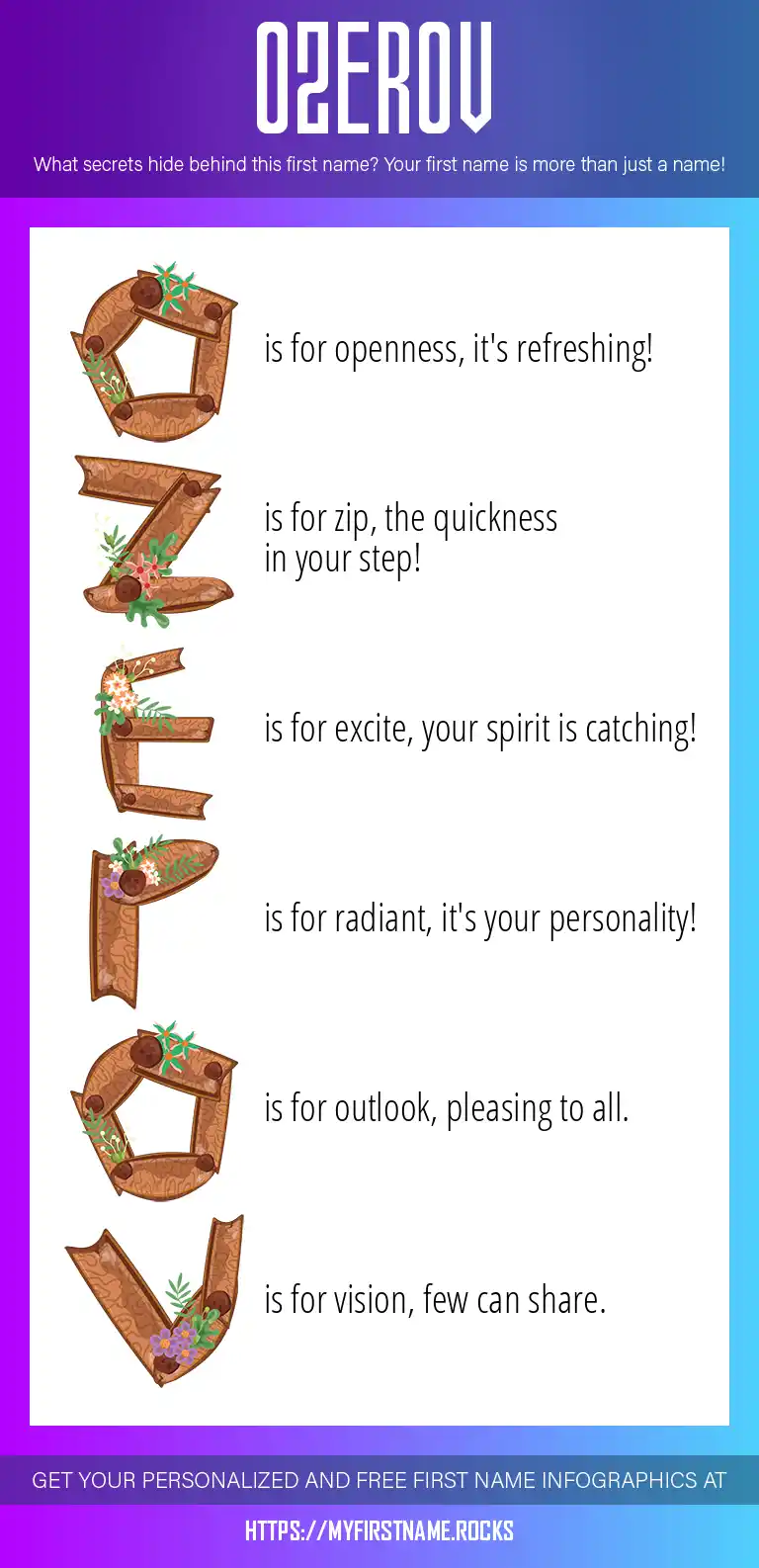 OZEROV

What secrets hide behind this first name? Your first name is more than just a name!

O is for openness, it's refreshing!

Z is for zip, the quickness in your step!

E is for excite, your spirit is catching!

R is for radiant, it's your personality!

O is for outlook, pleasing to all.

V is for vision, few can share.

GET YOUR PERSONALIZED AND FREE FIRST NAME INFOGRAPHICS AT

HTTPS://MYFIRSTNAME.ROCKS