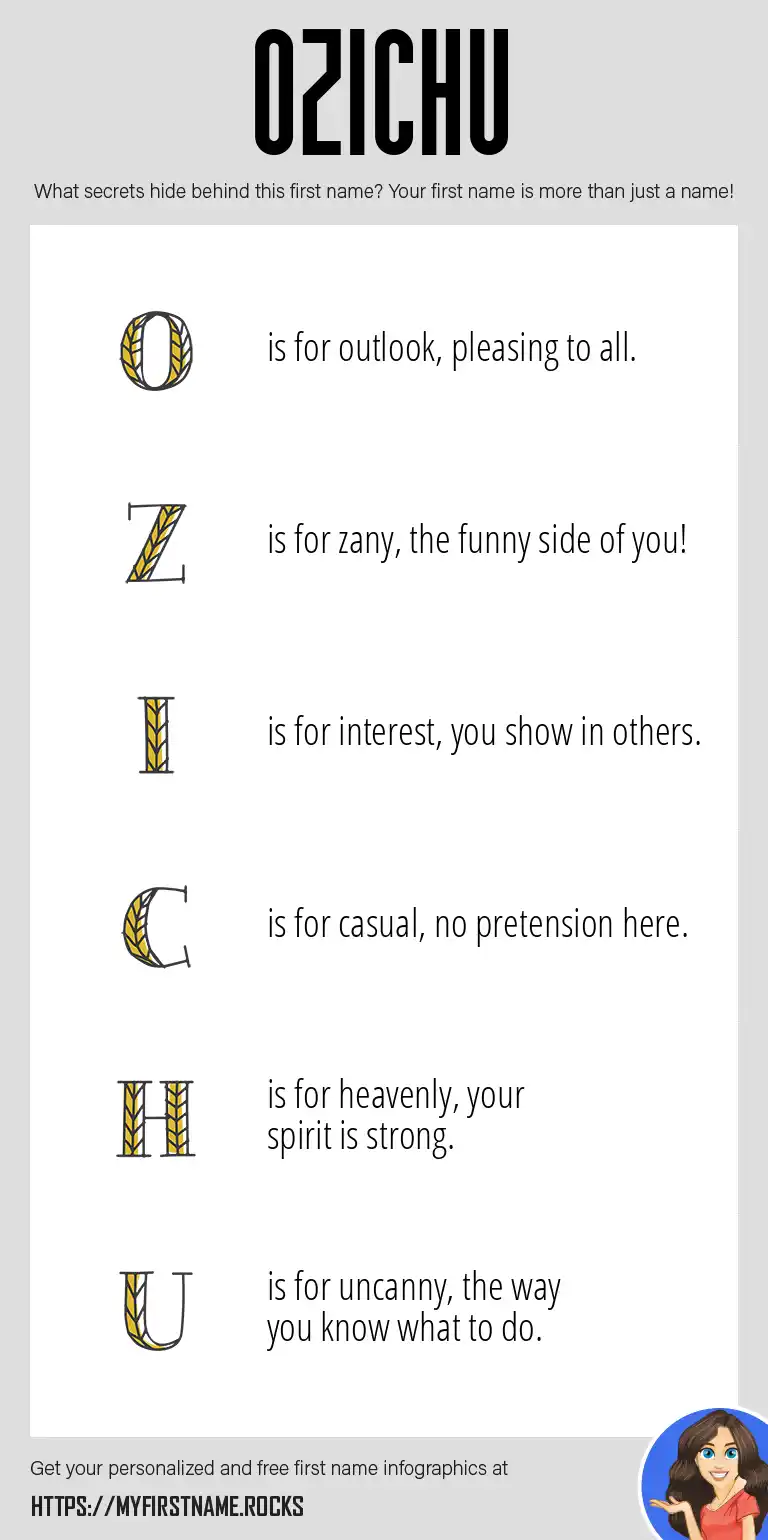 OZICHU

What secrets hide behind this first name? Your first name is more than just a name!

O is for outlook, pleasing to all.

Z is for zany, the funny side of you!

I is for interest, you show in others.

C is for casual, no pretension here.

H is for heavenly, your spirit is strong.

U is for uncanny, the way you know what to do.

Get your personalized and free first name infographics at

HTTPS://MYFIRSTNAME.ROCKS