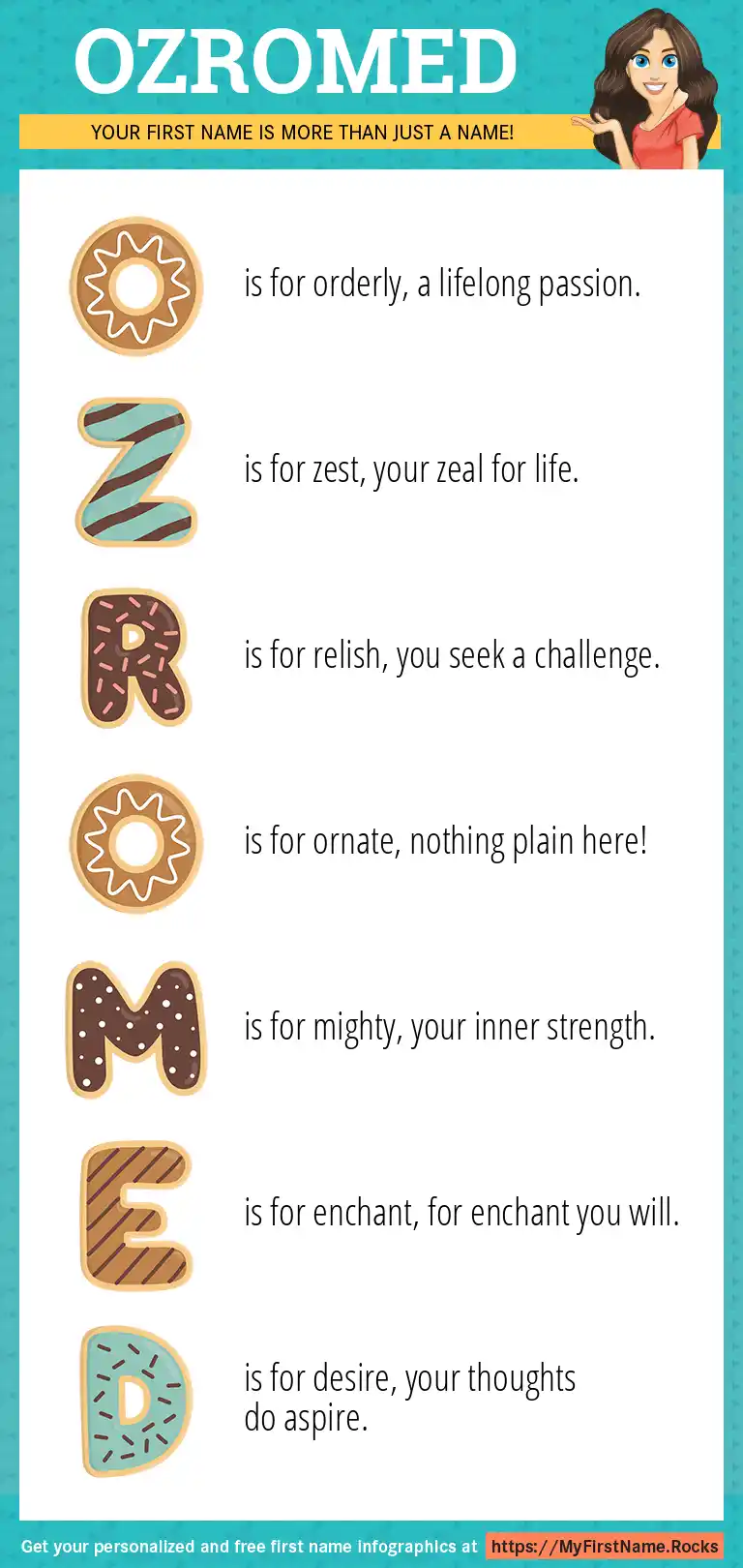 OZROMED

YOUR FIRST NAME IS MORE THAN JUST A NAME!

O is for orderly, a lifelong passion.

Z is for zest, your zeal for life.

R is for relish, you seek a challenge.

O is for ornate, nothing plain here!

M is for mighty, your inner strength.

E is for enchant, for enchant you will.

D is for desire, your thoughts do aspire.

Get your personalized and free first name infographics at https://MyFirstName.Rocks