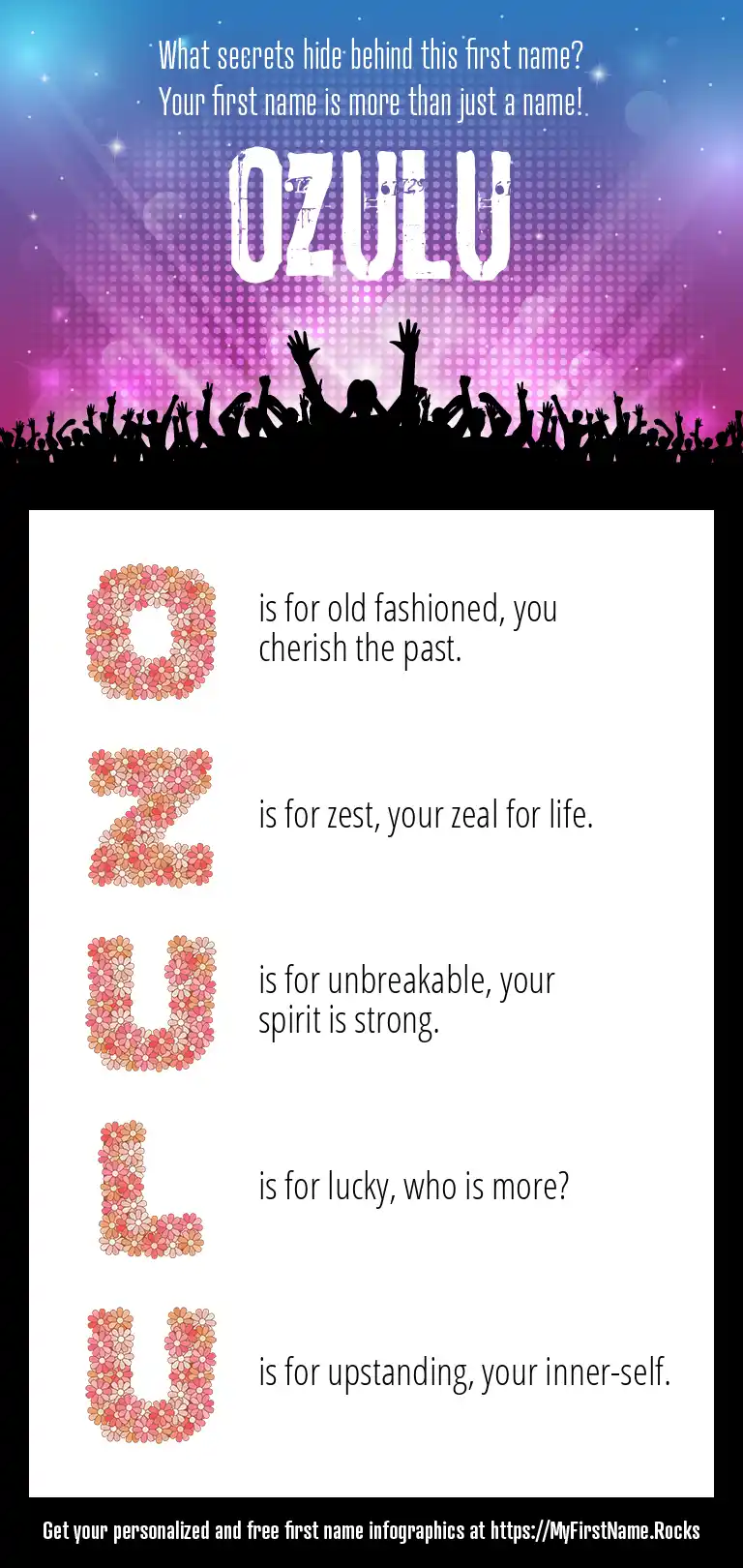 What secrets hide behind this first name?
Your first name is more than just a name!

OZULU

O is for old fashioned, you cherish the past.

Z is for zest, your zeal for life.

U is for unbreakable, your spirit is strong.

L is for lucky, who is more?

U is for upstanding, your inner-self.

Get your personalized and free first name infographics at https://MyFirstName.Rocks