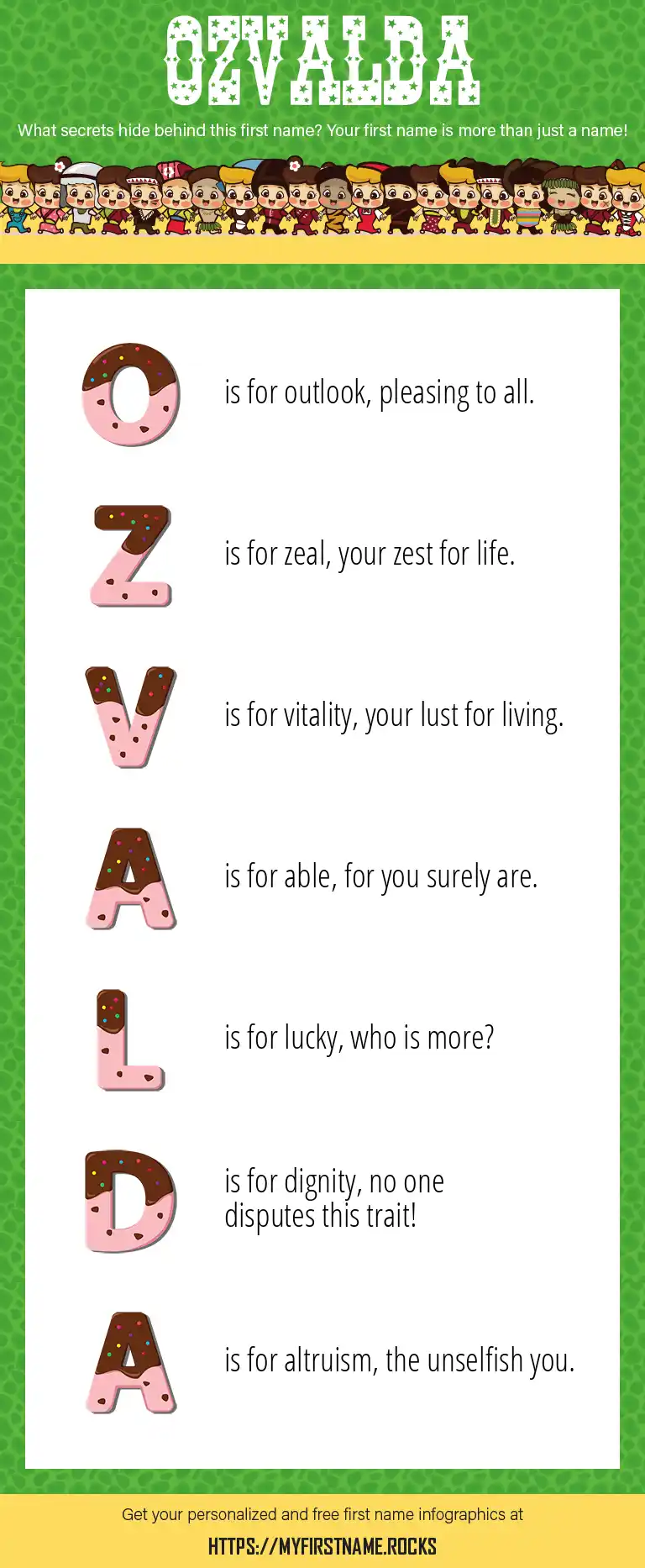 OZVALDA

What secrets hide behind this first name? Your first name is more than just a name!

O is for outlook, pleasing to all.

Z is for zeal, your zest for life.

V is for vitality, your lust for living.

A is for able, for you surely are.

L is for lucky, who is more?

D is for dignity, no one disputes this trait!

A is for altruism, the unselfish you.

Get your personalized and free first name infographics at

HTTPS://MYFIRSTNAME.ROCKS