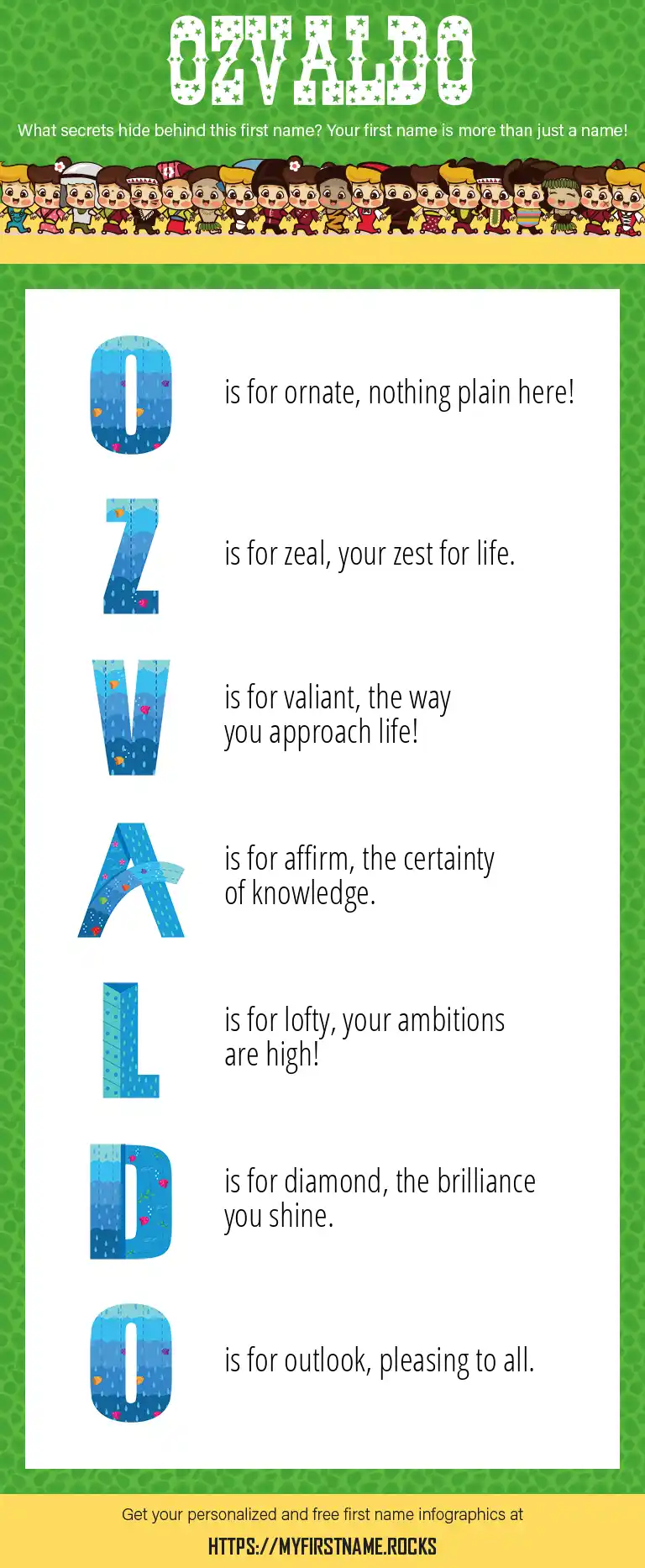 OZVALDO

What secrets hide behind this first name? Your first name is more than just a name!

O is for ornate, nothing plain here!

Z is for zeal, your zest for life.

V is for valiant, the way you approach life!

A is for affirm, the certainty of knowledge.

L is for lofty, your ambitions are high!

D is for diamond, the brilliance you shine.

O is for outlook, pleasing to all.

Get your personalized and free first name infographics at

HTTPS://MYFIRSTNAME.ROCKS