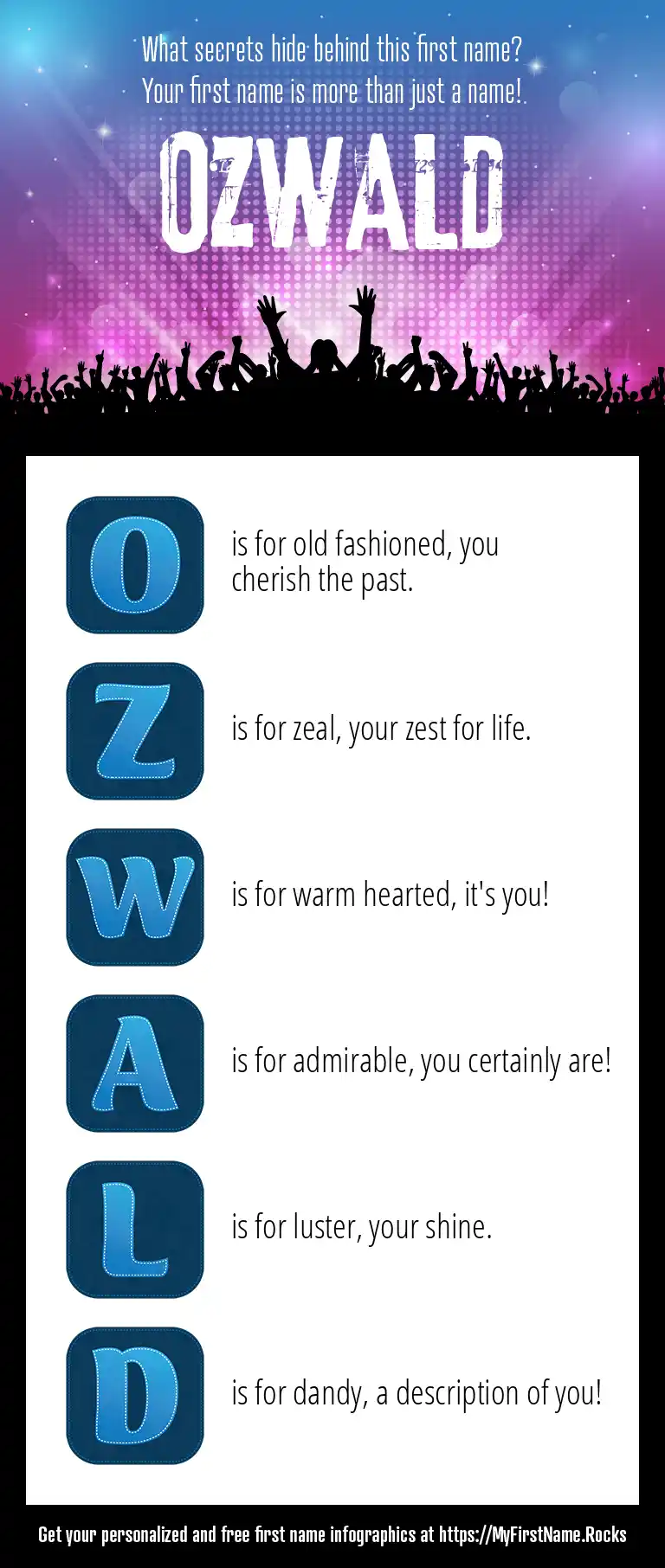 What secrets hide behind this first name?
Your first name is more than just a name!

OZWALD

O is for old fashioned, you cherish the past.

Z is for zeal, your zest for life.

W is for warm hearted, it's you!

A is for admirable, you certainly are!

L is for luster, your shine.

D is for dandy, a description of you!

Get your personalized and free first name infographics at https://MyFirstName.Rocks