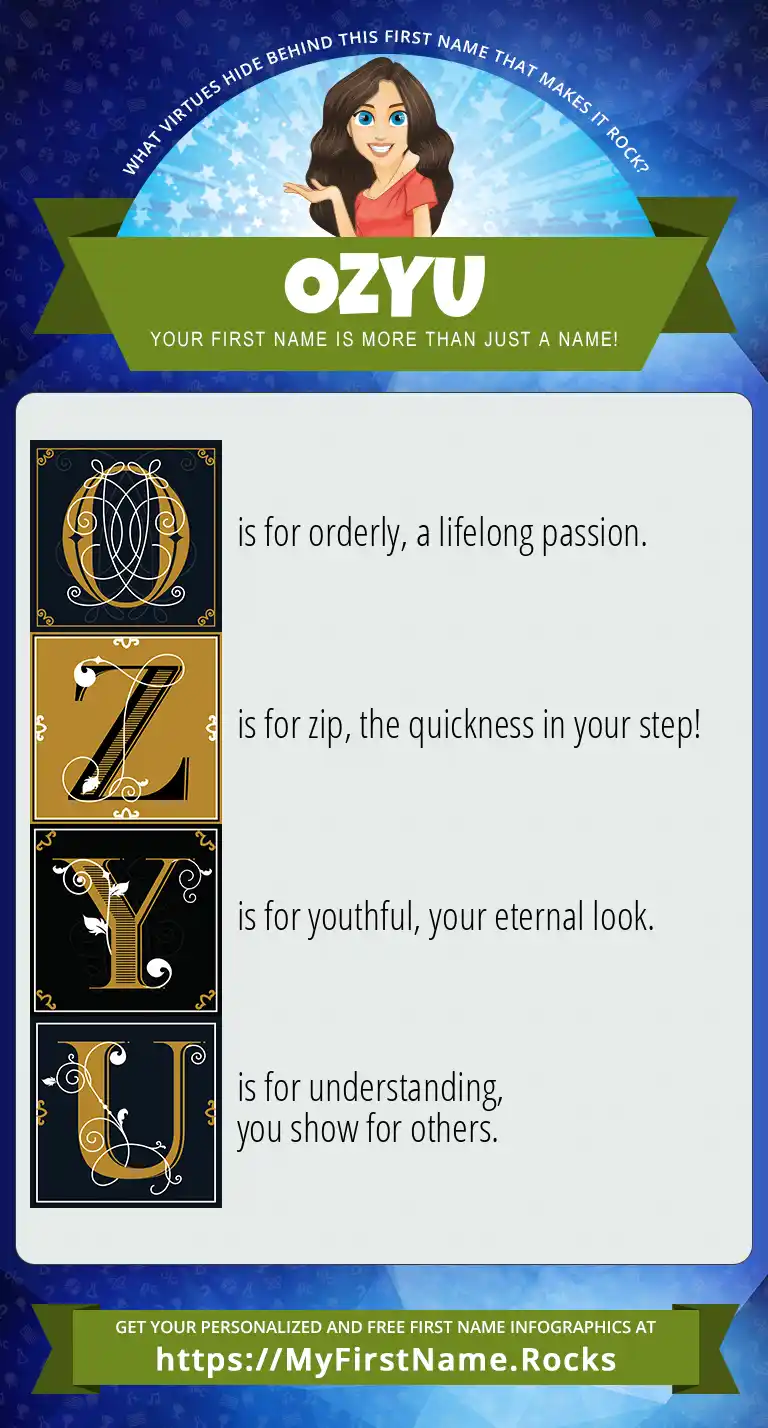 WHAT VIRTUES HIDE BEHIND THIS FIRST NAME THAT MAKES IT ROCK?

OZYU

YOUR FIRST NAME IS MORE THAN JUST A NAME!

O is for orderly, a lifelong passion.

Z is for zip, the quickness in your step!

Y is for youthful, your eternal look.

U is for understanding, you show for others.

GET YOUR PERSONALIZED AND FREE FIRST NAME INFOGRAPHICS AT
https://MyFirstName.Rocks