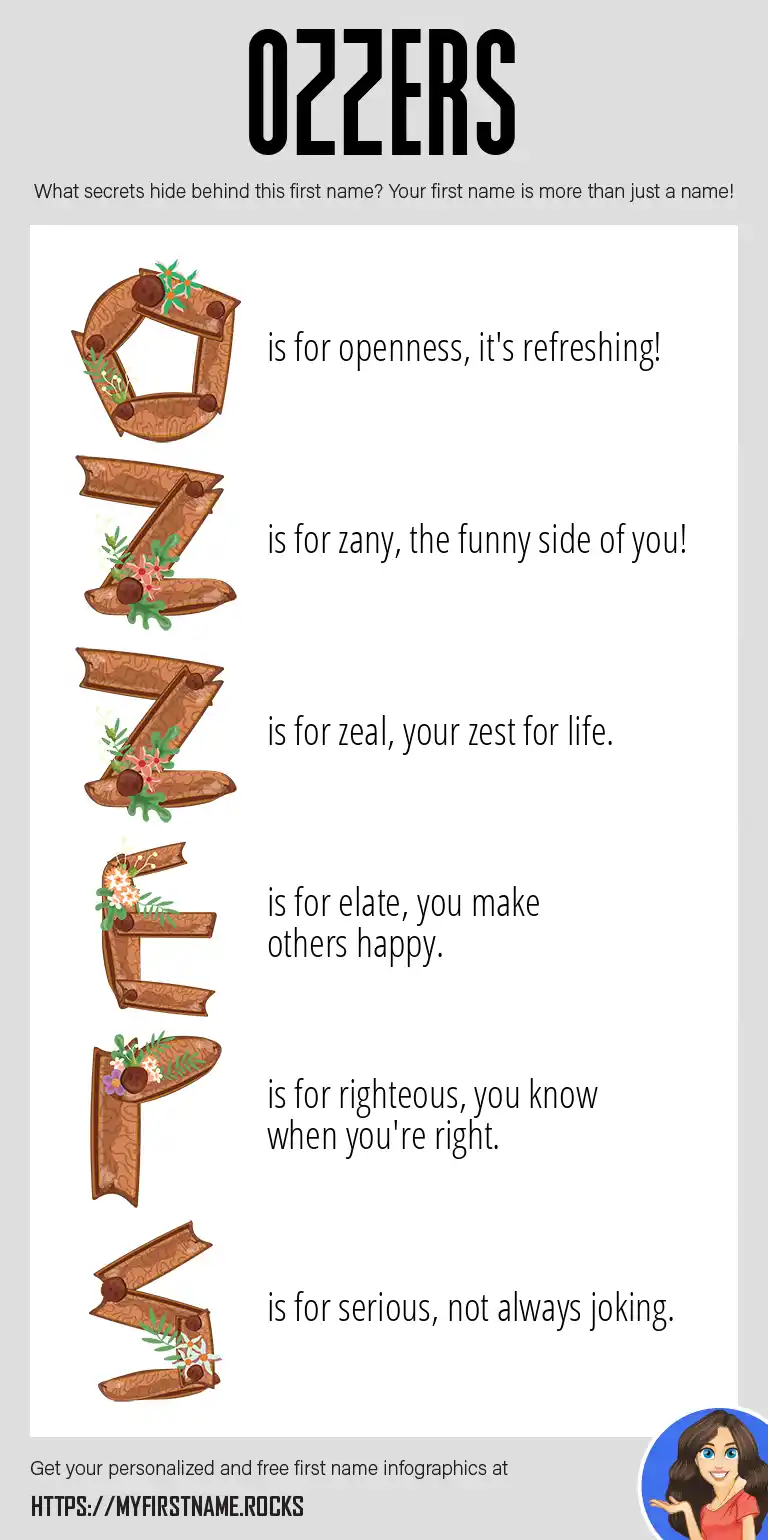 OZZERS

What secrets hide behind this first name? Your first name is more than just a name!

O is for openness, it's refreshing!

Z is for zany, the funny side of you!

Z is for zeal, your zest for life.

E is for elate, you make others happy.

R is for righteous, you know when you're right.

S is for serious, not always joking.

Get your personalized and free first name infographics at

HTTPS://MYFIRSTNAME.ROCKS