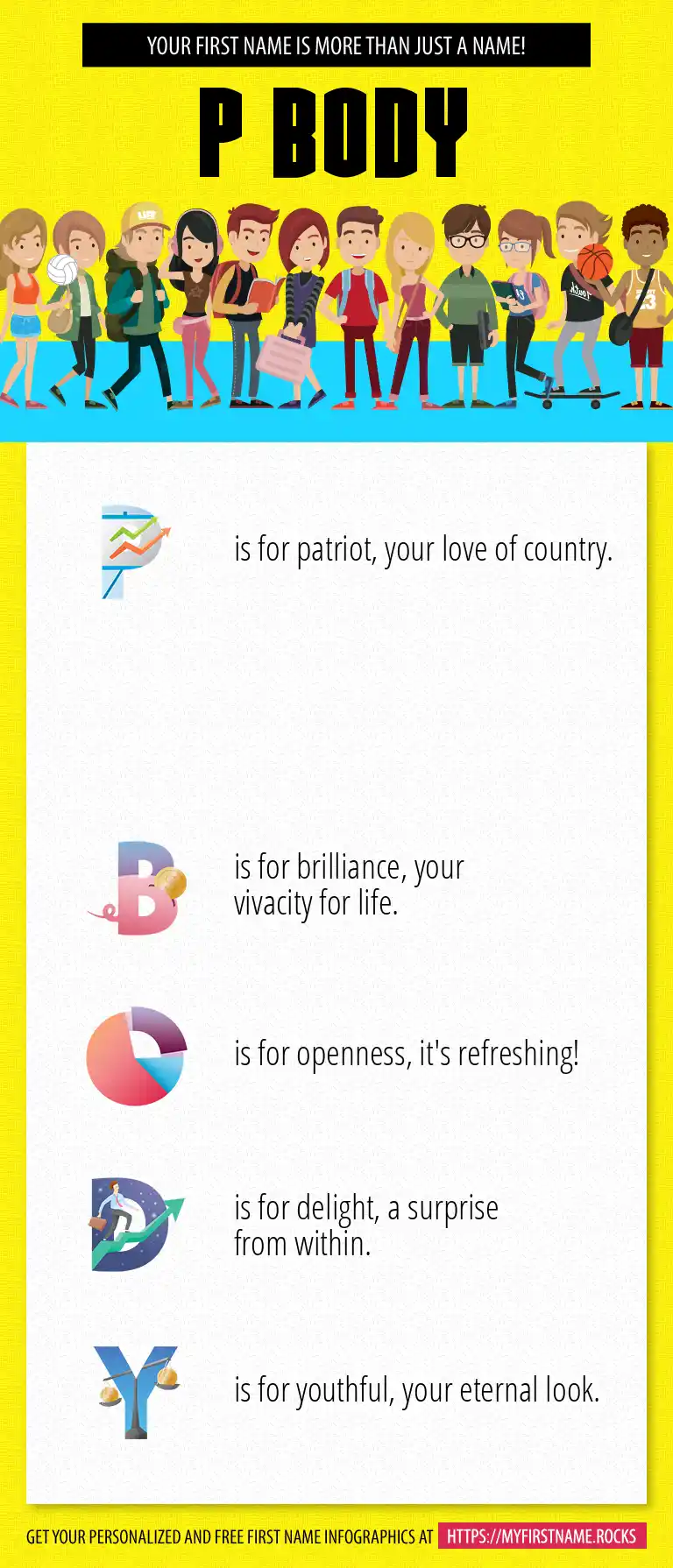 YOUR FIRST NAME IS MORE THAN JUST A NAME!

P BODY

P is for patriot, your love of country.

B is for brilliance, your vivacity for life.

O is for openness, it's refreshing!

D is for delight, a surprise from within.

Y is for youthful, your eternal look.

GET YOUR PERSONALIZED AND FREE FIRST NAME INFOGRAPHICS AT HTTPS://MYFIRSTNAME.ROCKS