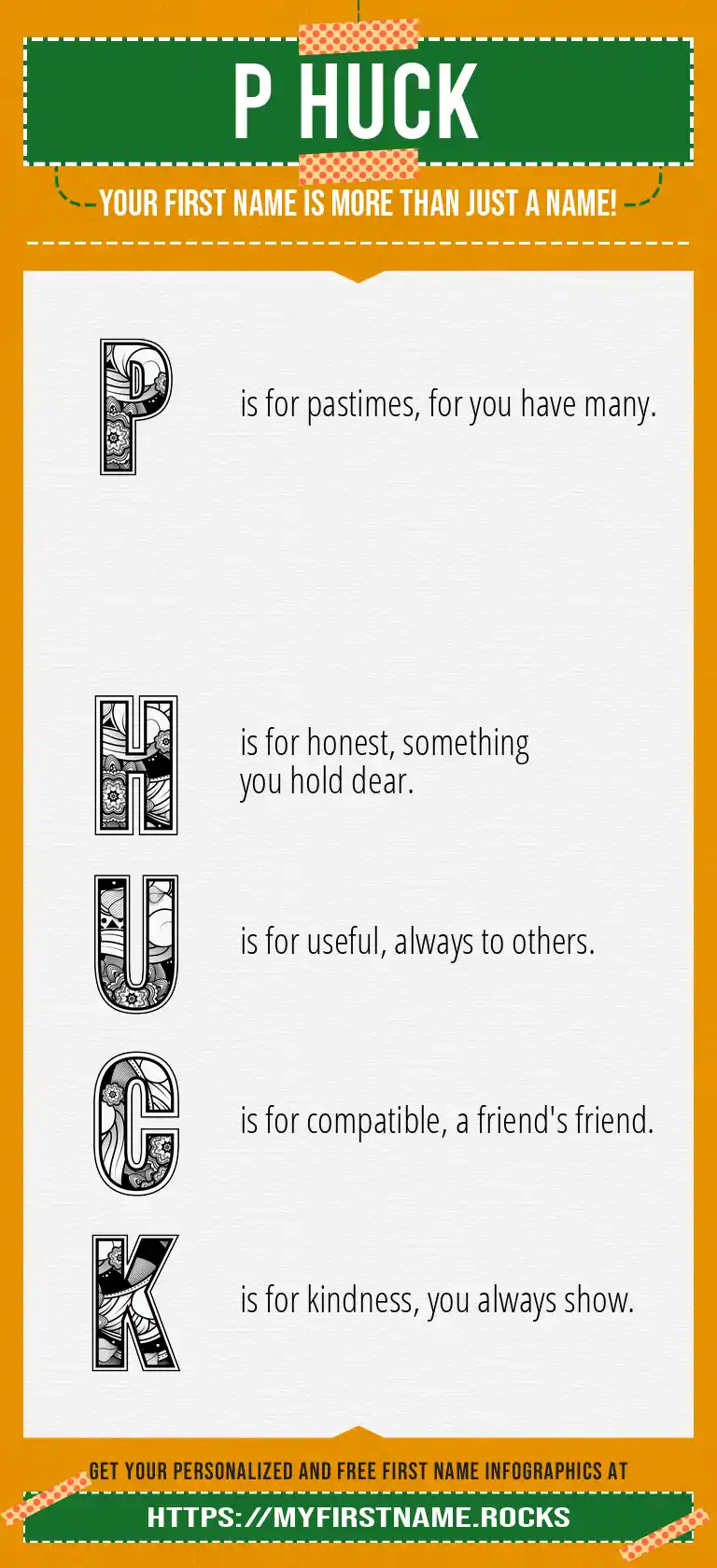 P HUCK

YOUR FIRST NAME IS MORE THAN JUST A NAME!

P is for pastimes, for you have many.

H is for honest, something you hold dear.

U is for useful, always to others.

C is for compatible, a friend's friend.

K is for kindness, you always show.

GET YOUR PERSONALIZED AND FREE FIRST NAME INFOGRAPHICS AT

HTTPS://MYFIRSTNAME.ROCKS