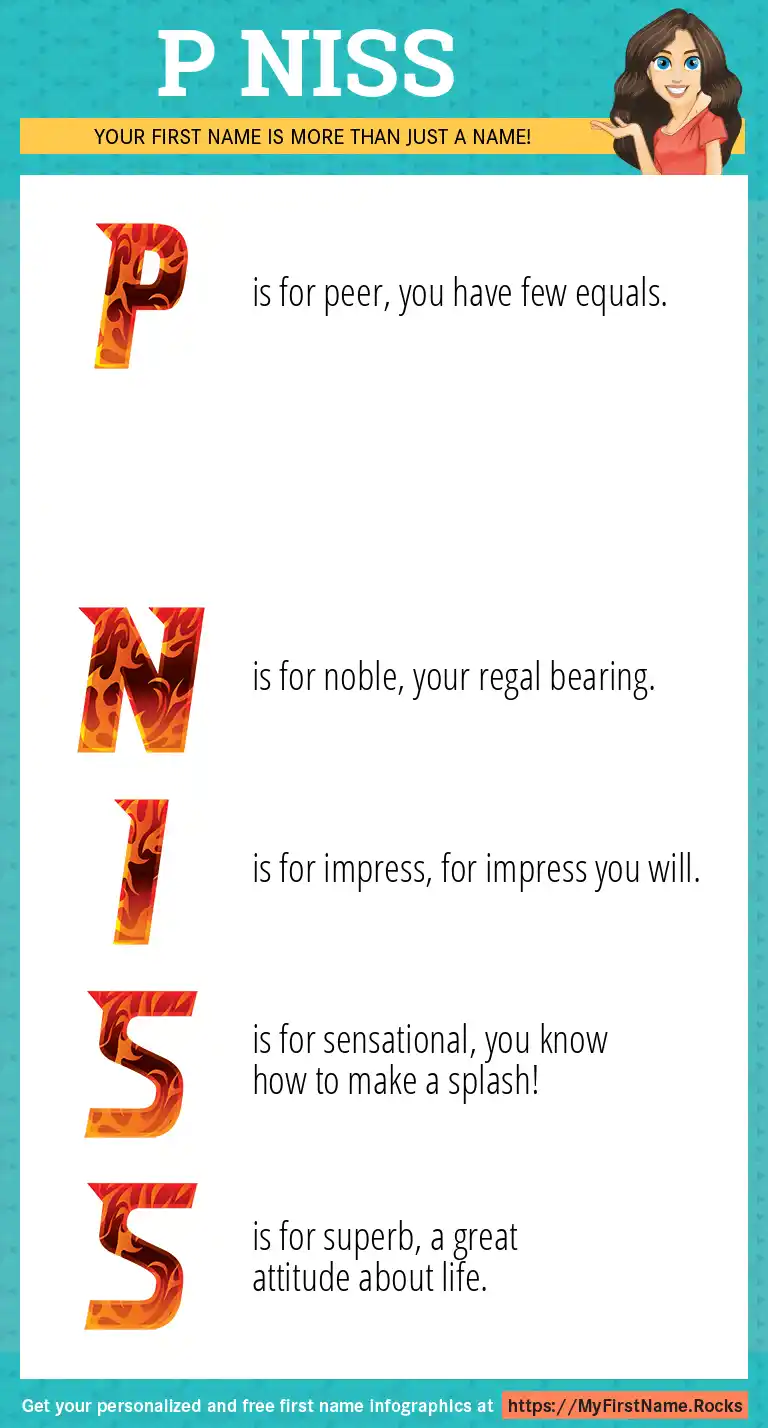 P NISS

YOUR FIRST NAME IS MORE THAN JUST A NAME!

P is for peer, you have few equals.

N is for noble, your regal bearing.

I is for impress, for impress you will.

S is for sensational, you know how to make a splash!

S is for superb, a great attitude about life.

Get your personalized and free first name infographics at https://MyFirstName.Rocks