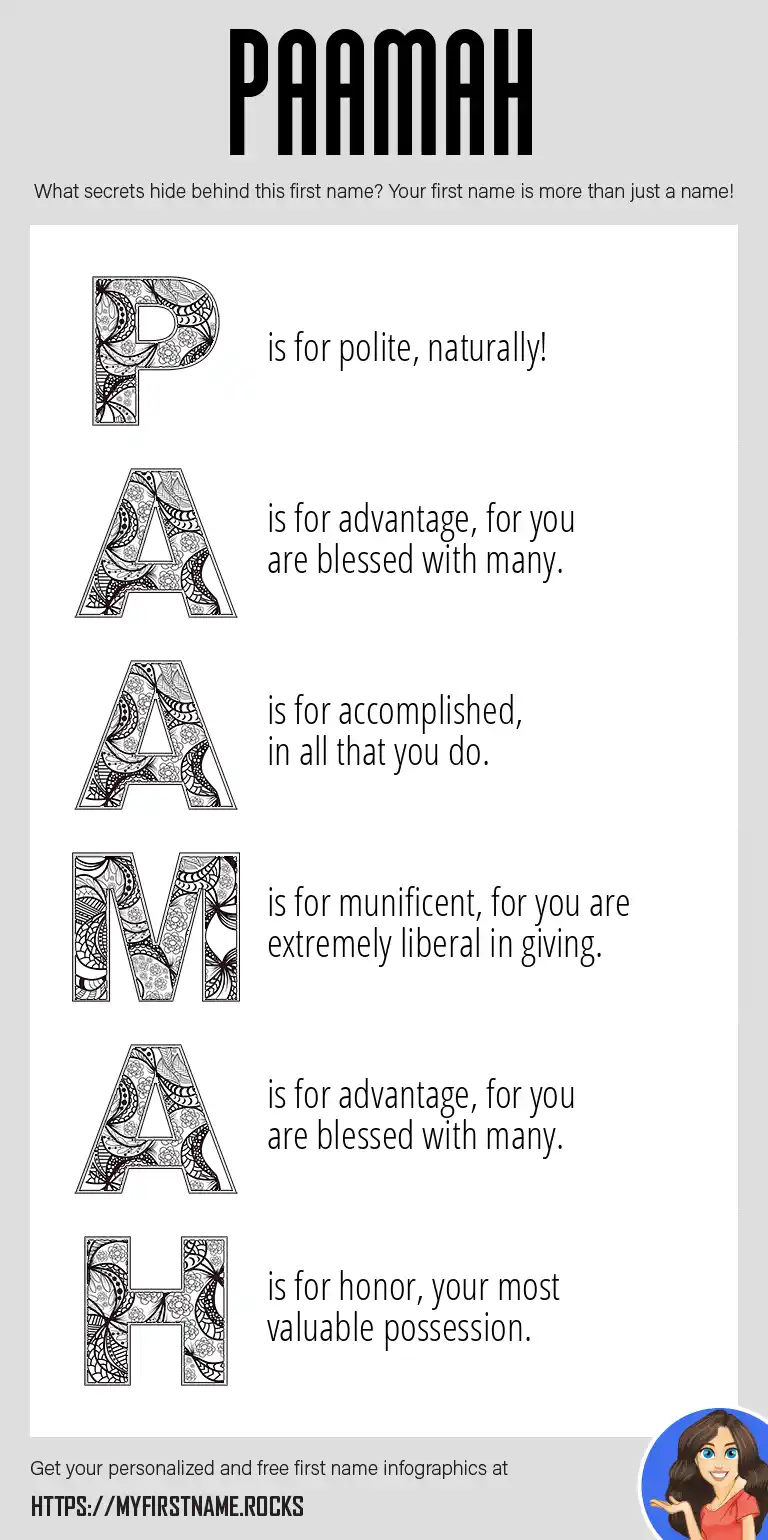 PAAMAH

What secrets hide behind this first name? Your first name is more than just a name!

P is for polite, naturally!

A is for advantage, for you are blessed with many.

A is for accomplished, in all that you do.

M is for munificent, for you are extremely liberal in giving.

A is for advantage, for you are blessed with many.

H is for honor, your most valuable possession.

Get your personalized and free first name infographics at

HTTPS://MYFIRSTNAME.ROCKS