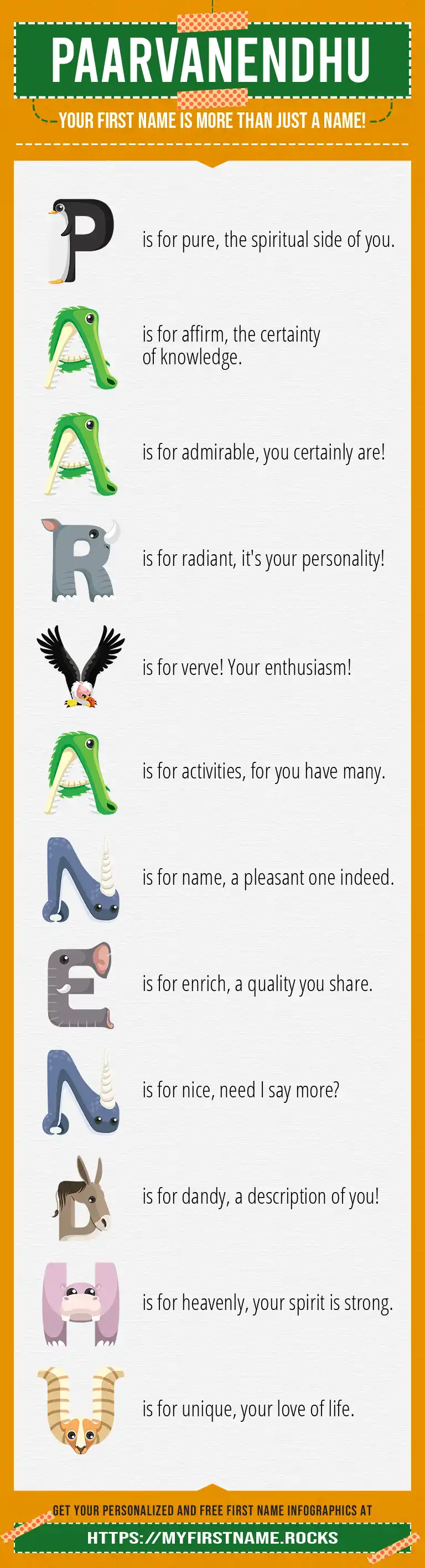 PAARVANENDHU

YOUR FIRST NAME IS MORE THAN JUST A NAME!

P is for pure, the spiritual side of you.

A is for affirm, the certainty of knowledge.

A is for admirable, you certainly are!

R is for radiant, it's your personality!

V is for verve! Your enthusiasm!

A is for activities, for you have many.

N is for name, a pleasant one indeed.

E is for enrich, a quality you share.

N is for nice, need I say more?

D is for dandy, a description of you!

H is for heavenly, your spirit is strong.

U is for unique, your love of life.

GET YOUR PERSONALIZED AND FREE FIRST NAME INFOGRAPHICS AT

HTTPS://MYFIRSTNAME.ROCKS