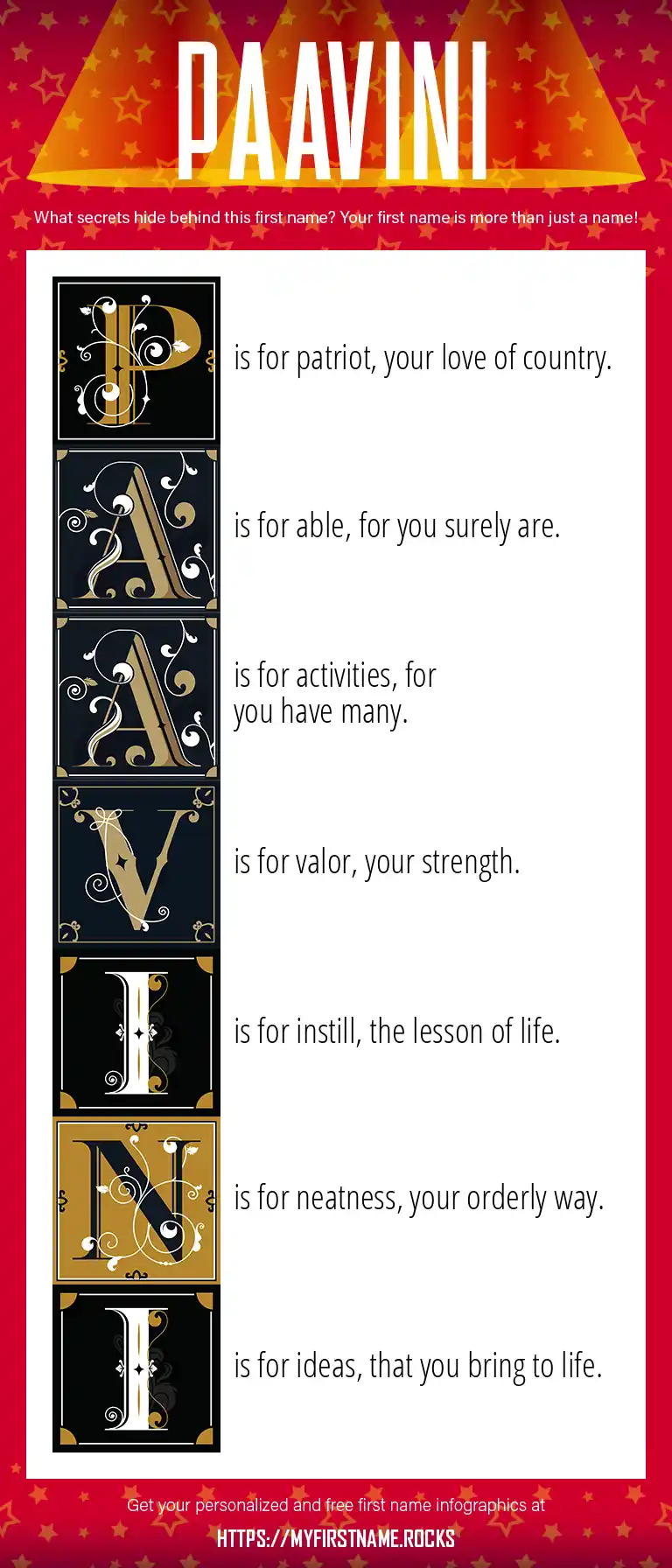 PAAVINI

What secrets hide behind this first name? Your first name is more than just a name!

P is for patriot, your love of country.

A is for able, for you surely are.

A is for activities, for you have many.

V is for valor, your strength.

I is for instill, the lesson of life.

N is for neatness, your orderly way.

I is for ideas, that you bring to life.

Get your personalized and free first name infographics at

HTTPS://MYFIRSTNAME.ROCKS