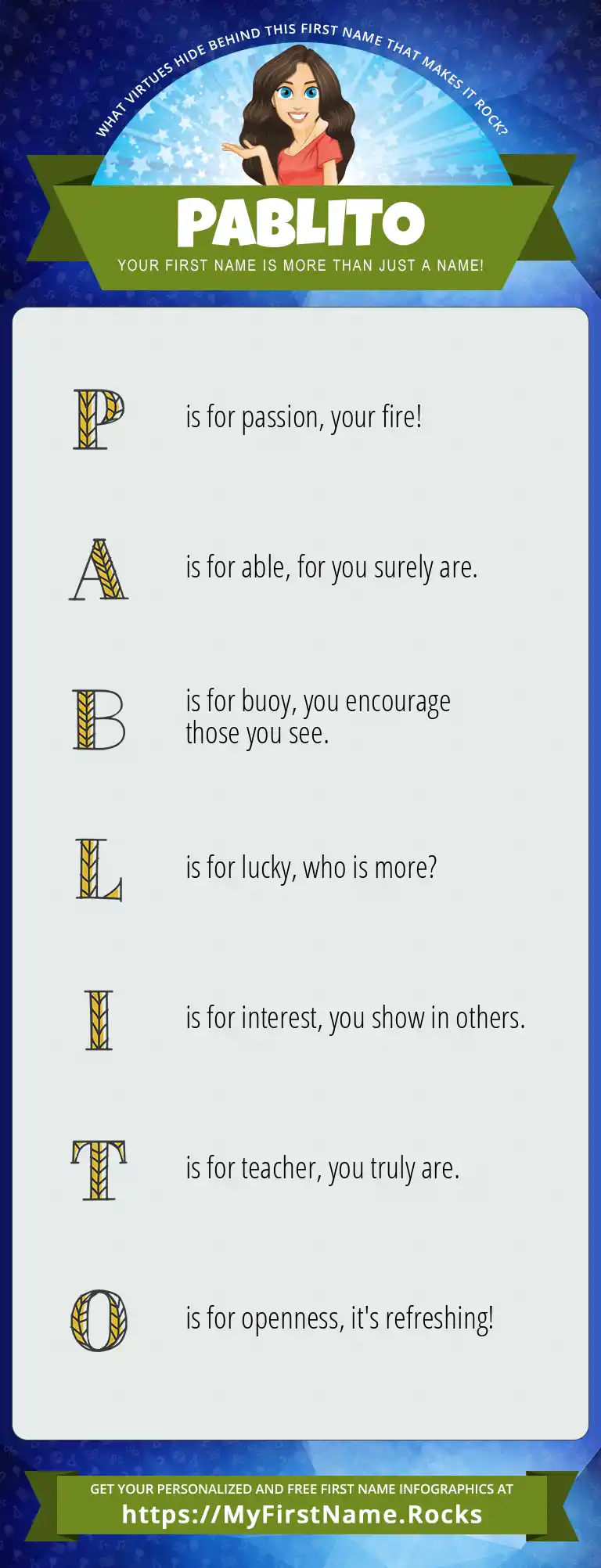 WHAT VIRTUES HIDE BEHIND THIS FIRST NAME THAT MAKES IT ROCK?

PABLITO

YOUR FIRST NAME IS MORE THAN JUST A NAME!

P is for passion, your fire!

A is for able, for you surely are.

B is for buoy, you encourage those you see.

L is for lucky, who is more?

I is for interest, you show in others.

T is for teacher, you truly are.

O is for openness, it's refreshing!

GET YOUR PERSONALIZED AND FREE FIRST NAME INFOGRAPHICS AT
https://MyFirstName.Rocks