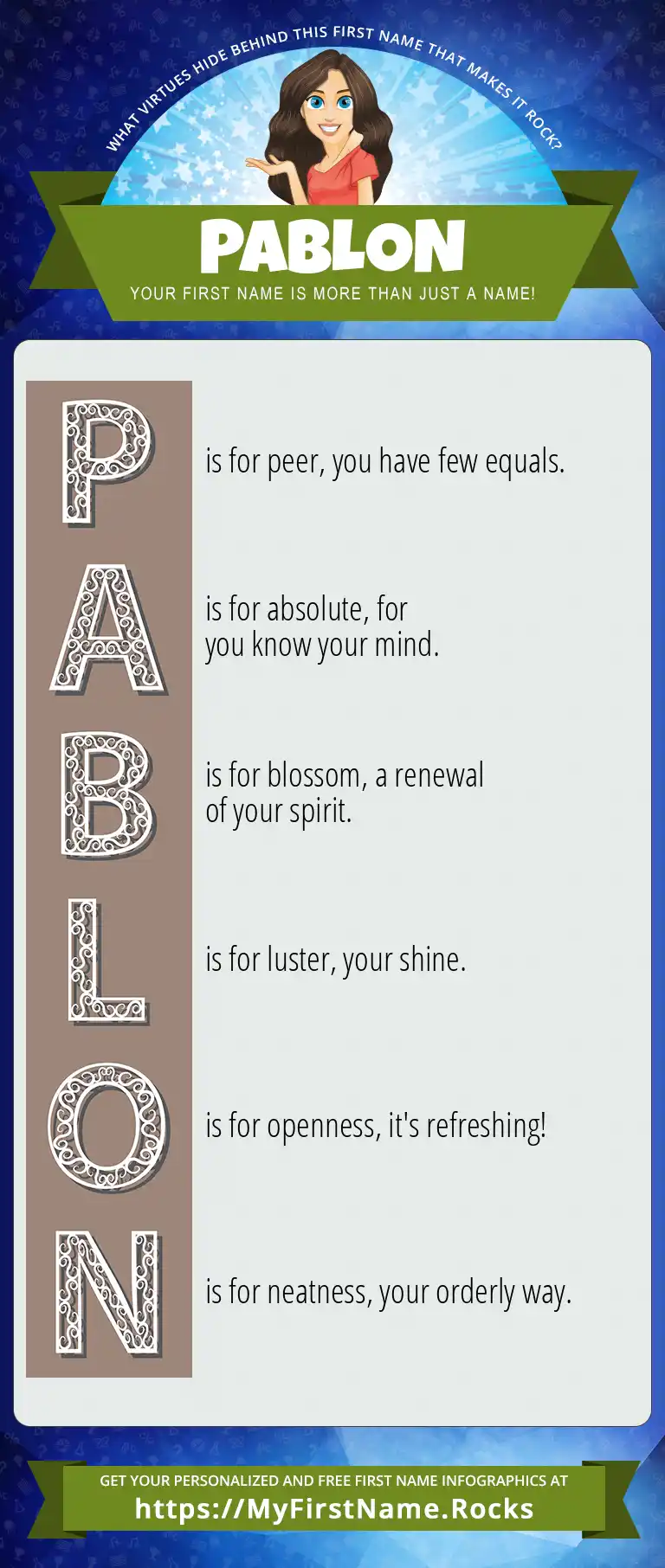 WHAT VIRTUES HIDE BEHIND THIS FIRST NAME THAT MAKES IT ROCK?

PABLON

YOUR FIRST NAME IS MORE THAN JUST A NAME!

P is for peer, you have few equals.

A is for absolute, for you know your mind.

B is for blossom, a renewal of your spirit.

L is for luster, your shine.

O is for openness, it's refreshing!

N is for neatness, your orderly way.

GET YOUR PERSONALIZED AND FREE FIRST NAME INFOGRAPHICS AT
https://MyFirstName.Rocks