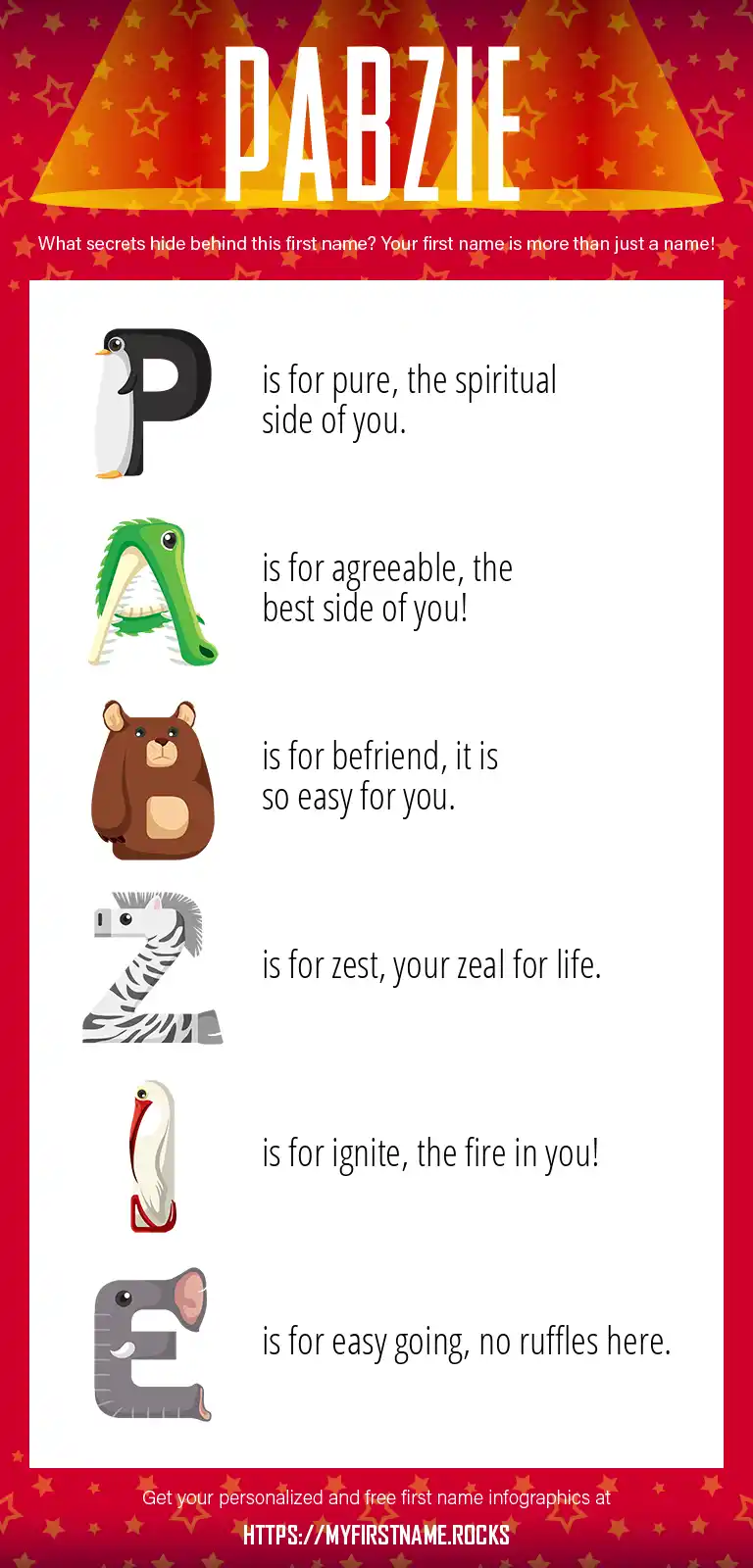 PABZIE

What secrets hide behind this first name? Your first name is more than just a name!

P is for pure, the spiritual side of you.

A is for agreeable, the best side of you!

B is for befriend, it is so easy for you.

Z is for zest, your zeal for life.

I is for ignite, the fire in you!

E is for easy going, no ruffles here.

Get your personalized and free first name infographics at

HTTPS://MYFIRSTNAME.ROCKS