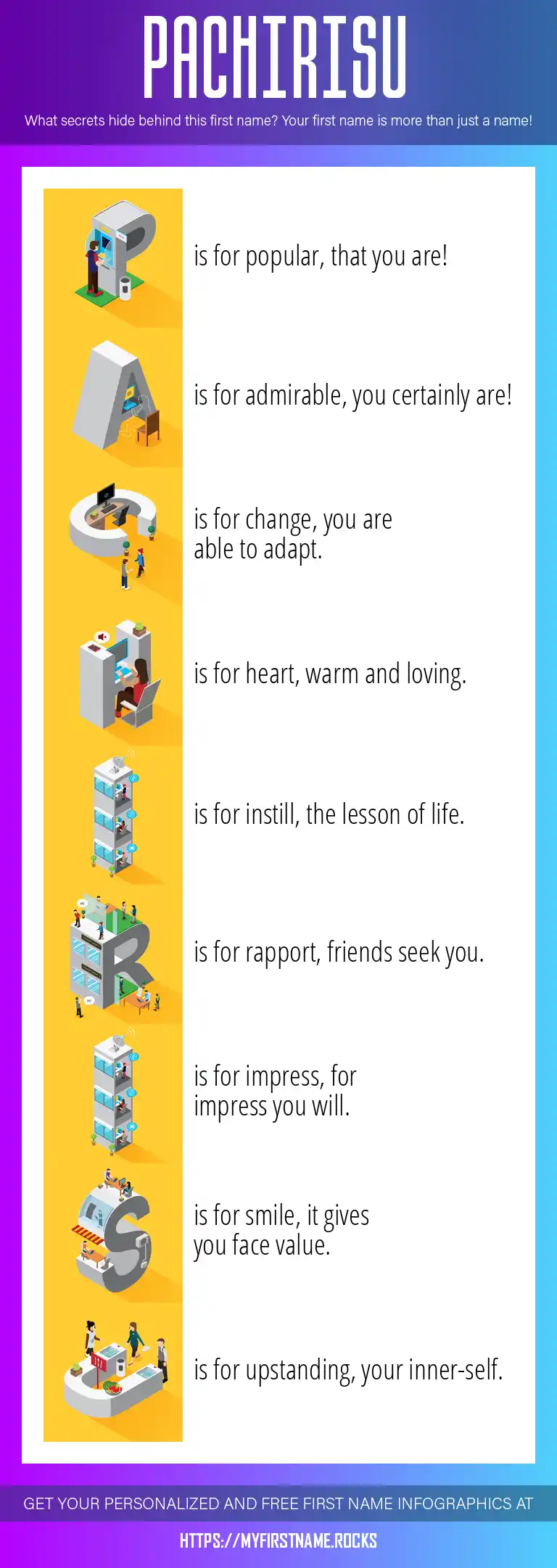 PACHIRISU

What secrets hide behind this first name? Your first name is more than just a name!

P is for popular, that you are!

A is for admirable, you certainly are!

C is for change, you are able to adapt.

H is for heart, warm and loving.

I is for instill, the lesson of life.

R is for rapport, friends seek you.

I is for impress, for impress you will.

S is for smile, it gives you face value.

U is for upstanding, your inner-self.

GET YOUR PERSONALIZED AND FREE FIRST NAME INFOGRAPHICS AT

HTTPS://MYFIRSTNAME.ROCKS