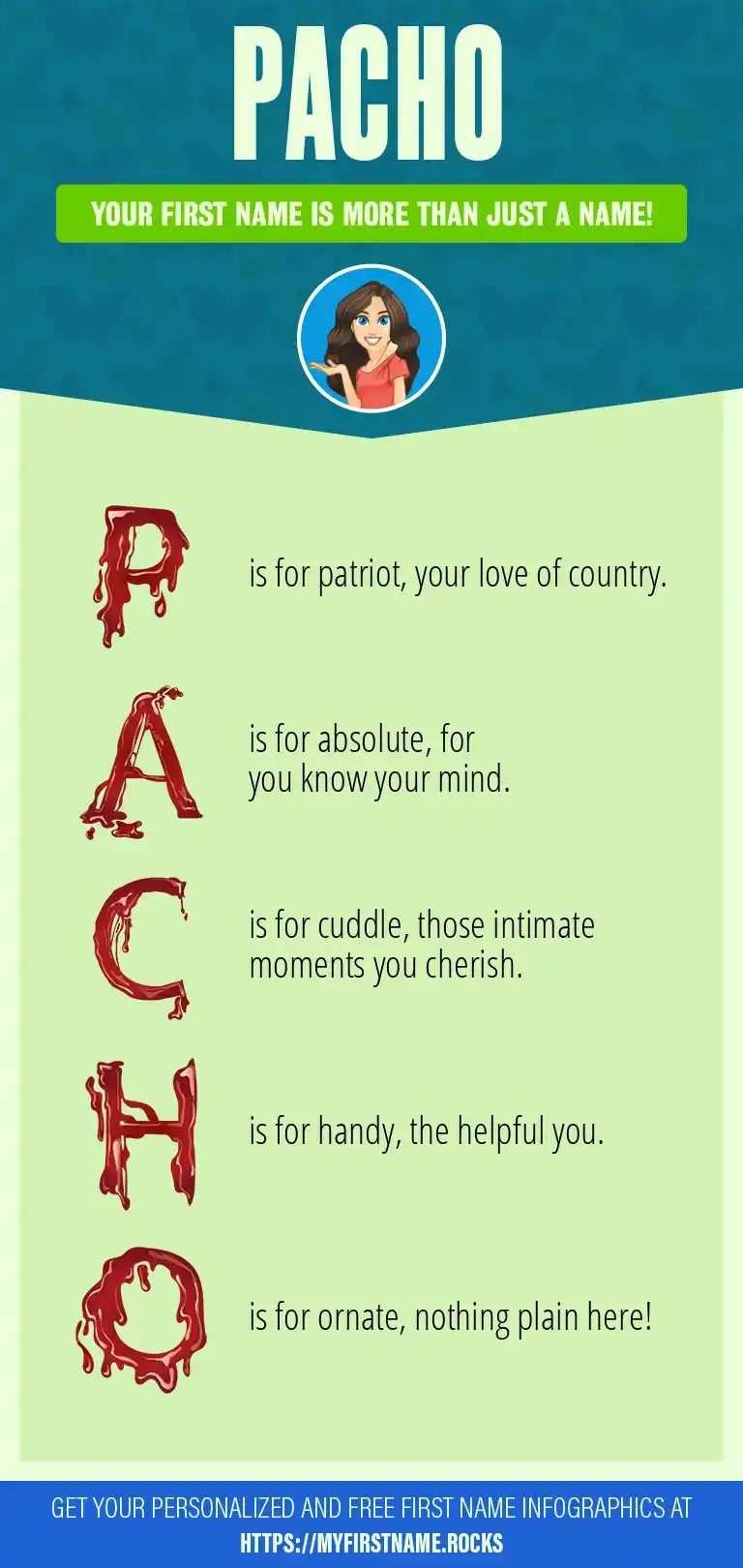 PACHO

YOUR FIRST NAME IS MORE THAN JUST A NAME!

P is for patriot, your love of country.

A is for absolute, for you know your mind.

C is for cuddle, those intimate moments you cherish.

H is for handy, the helpful you.

O is for ornate, nothing plain here!

GET YOUR PERSONALIZED AND FREE FIRST NAME INFOGRAPHICS AT HTTPS://MYFIRSTNAME.ROCKS