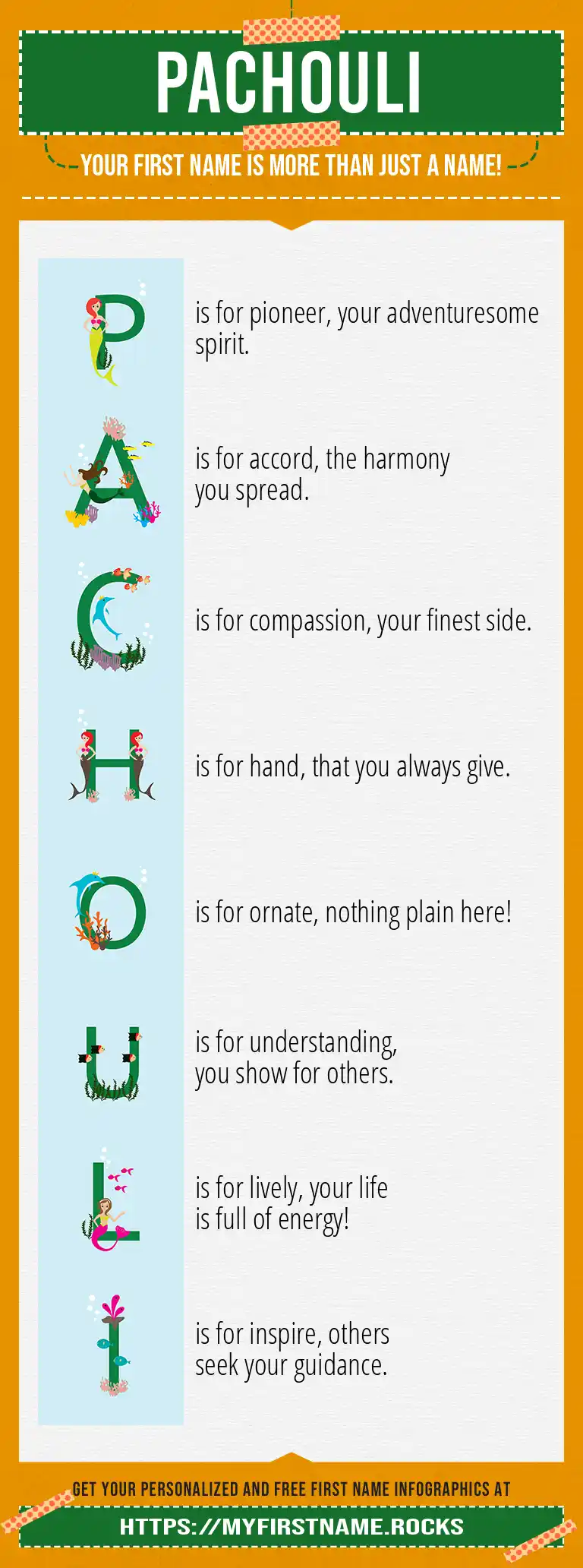 PACHOULI

YOUR FIRST NAME IS MORE THAN JUST A NAME!

P is for pioneer, your adventuresome spirit.

A is for accord, the harmony you spread.

C is for compassion, your finest side.

H is for hand, that you always give.

O is for ornate, nothing plain here!

U is for understanding, you show for others.

L is for lively, your life is full of energy!

I is for inspire, others seek your guidance.

GET YOUR PERSONALIZED AND FREE FIRST NAME INFOGRAPHICS AT

HTTPS://MYFIRSTNAME.ROCKS