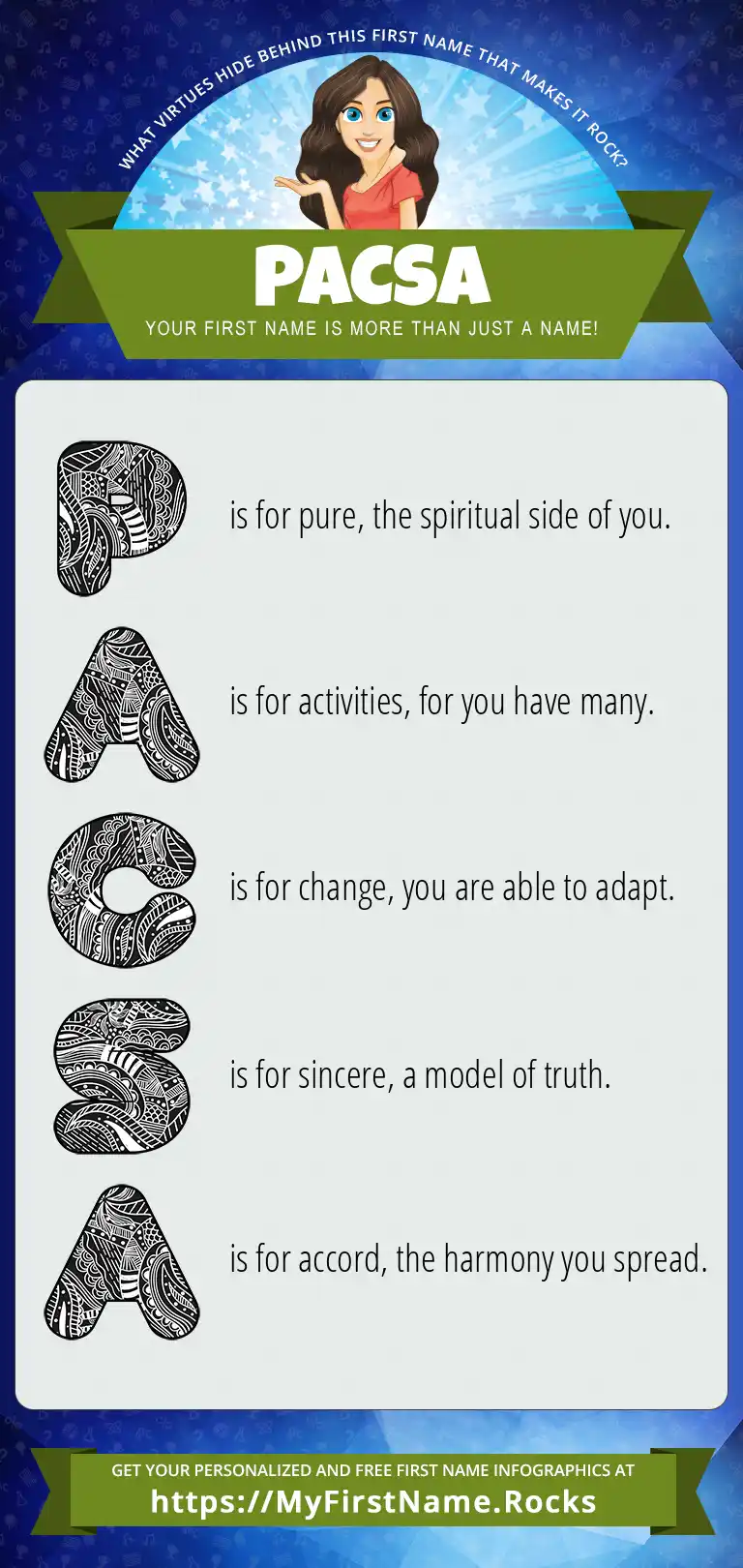 WHAT VIRTUES HIDE BEHIND THIS FIRST NAME THAT MAKES IT ROCK?

PACSA

YOUR FIRST NAME IS MORE THAN JUST A NAME!

P is for pure, the spiritual side of you.

A is for activities, for you have many.

C is for change, you are able to adapt.

S is for sincere, a model of truth.

A is for accord, the harmony you spread.

GET YOUR PERSONALIZED AND FREE FIRST NAME INFOGRAPHICS AT
https://MyFirstName.Rocks