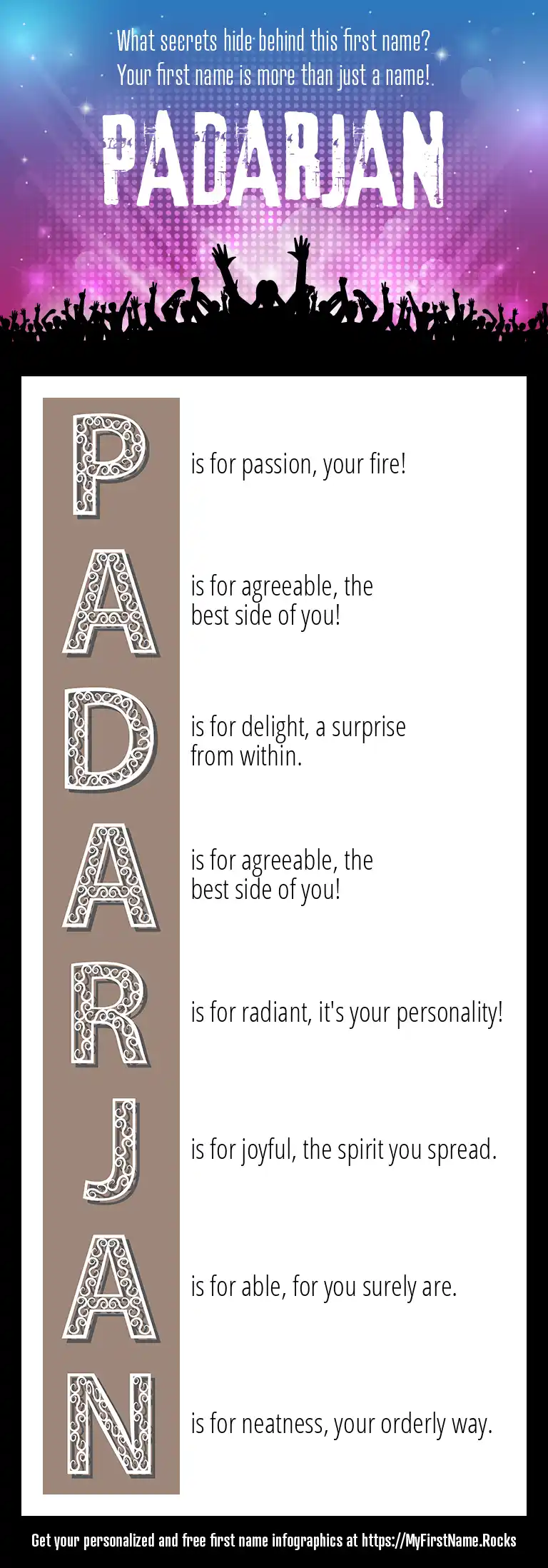 What secrets hide behind this first name?
Your first name is more than just a name!

PADARJAN

P is for passion, your fire!

A is for agreeable, the best side of you!

D is for delight, a surprise from within.

A is for agreeable, the best side of you!

R is for radiant, it's your personality!

J is for joyful, the spirit you spread.

A is for able, for you surely are.

N is for neatness, your orderly way.

Get your personalized and free first name infographics at https://MyFirstName.Rocks