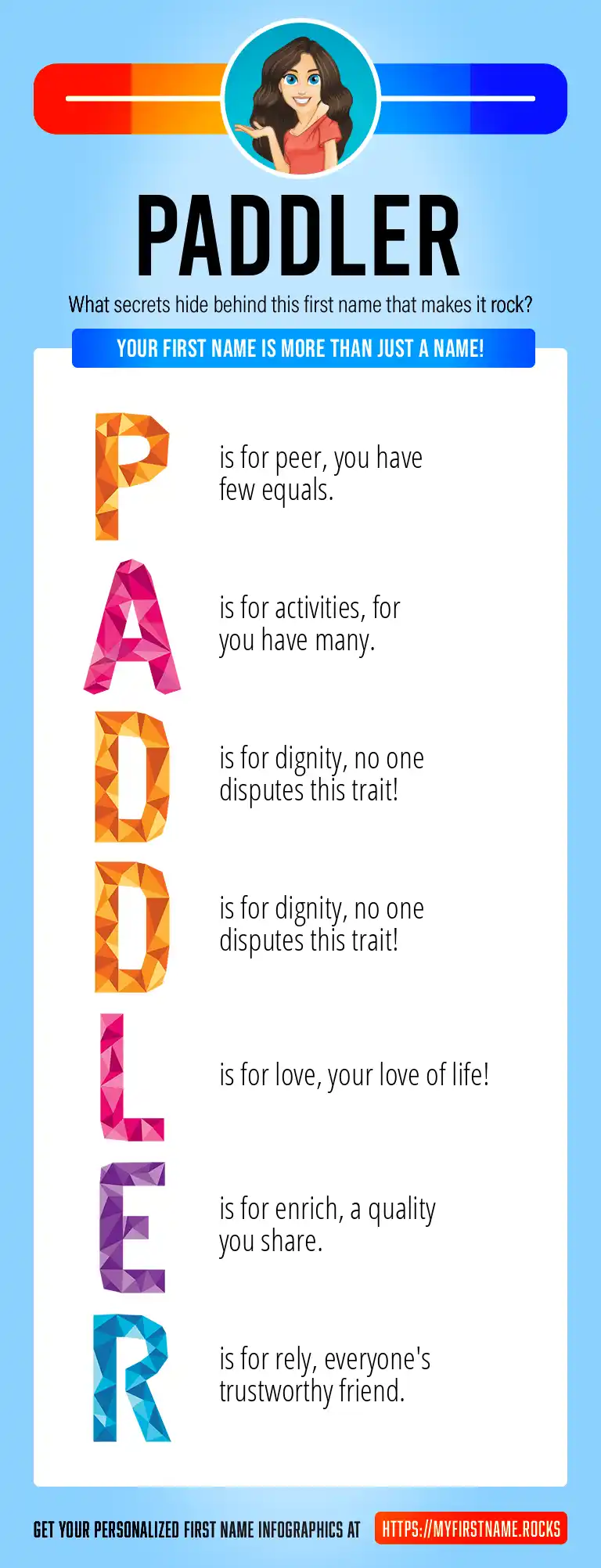 PADDLER

What secrets hide behind this first name that makes it rock?

YOUR FIRST NAME IS MORE THAN JUST A NAME!

P is for peer, you have few equals.

A is for activities, for you have many.

D is for dignity, no one disputes this trait!

D is for dignity, no one disputes this trait!

L is for love, your love of life!

E is for enrich, a quality you share.

R is for rely, everyone's trustworthy friend.

GET YOUR PERSONALIZED FIRST NAME INFOGRAPHICS AT HTTPS://MYFIRSTNAME.ROCKS