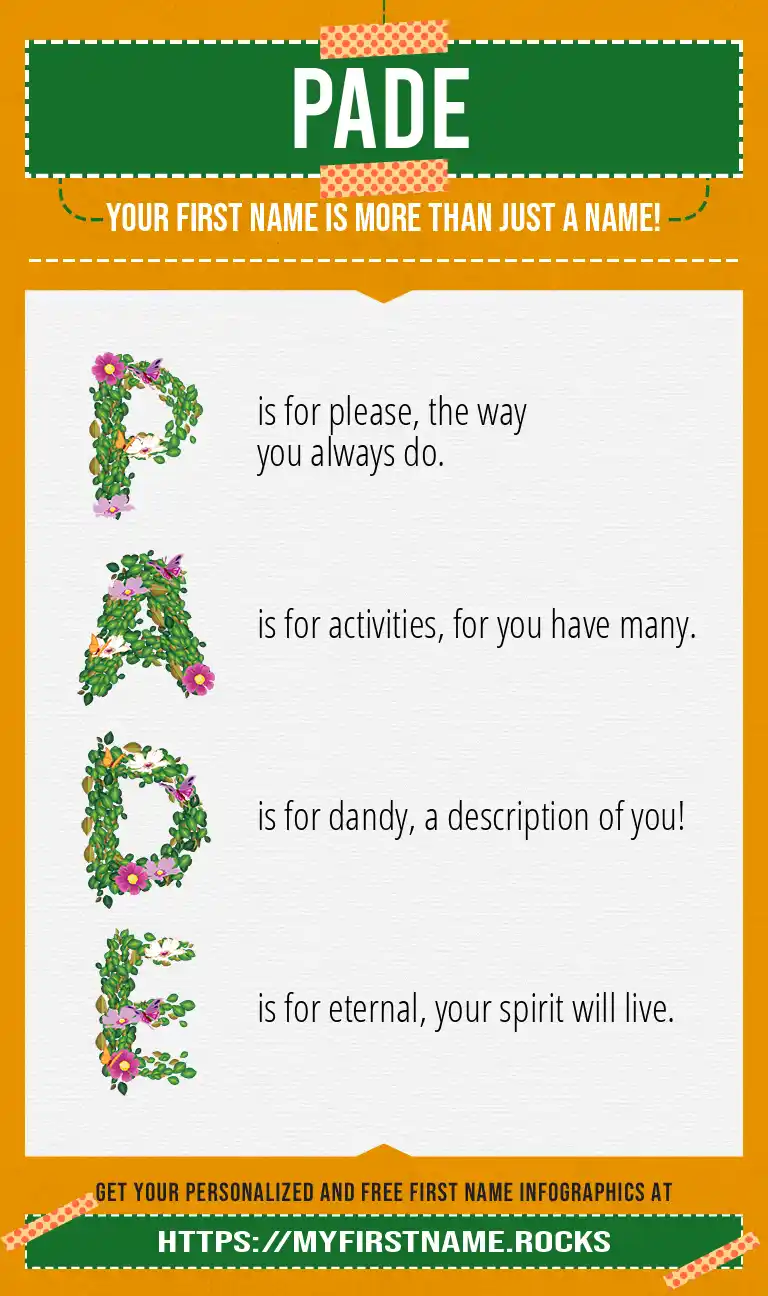 PADE

YOUR FIRST NAME IS MORE THAN JUST A NAME!

P is for please, the way you always do.

A is for activities, for you have many.

D is for dandy, a description of you!

E is for eternal, your spirit will live.

GET YOUR PERSONALIZED AND FREE FIRST NAME INFOGRAPHICS AT

HTTPS://MYFIRSTNAME.ROCKS