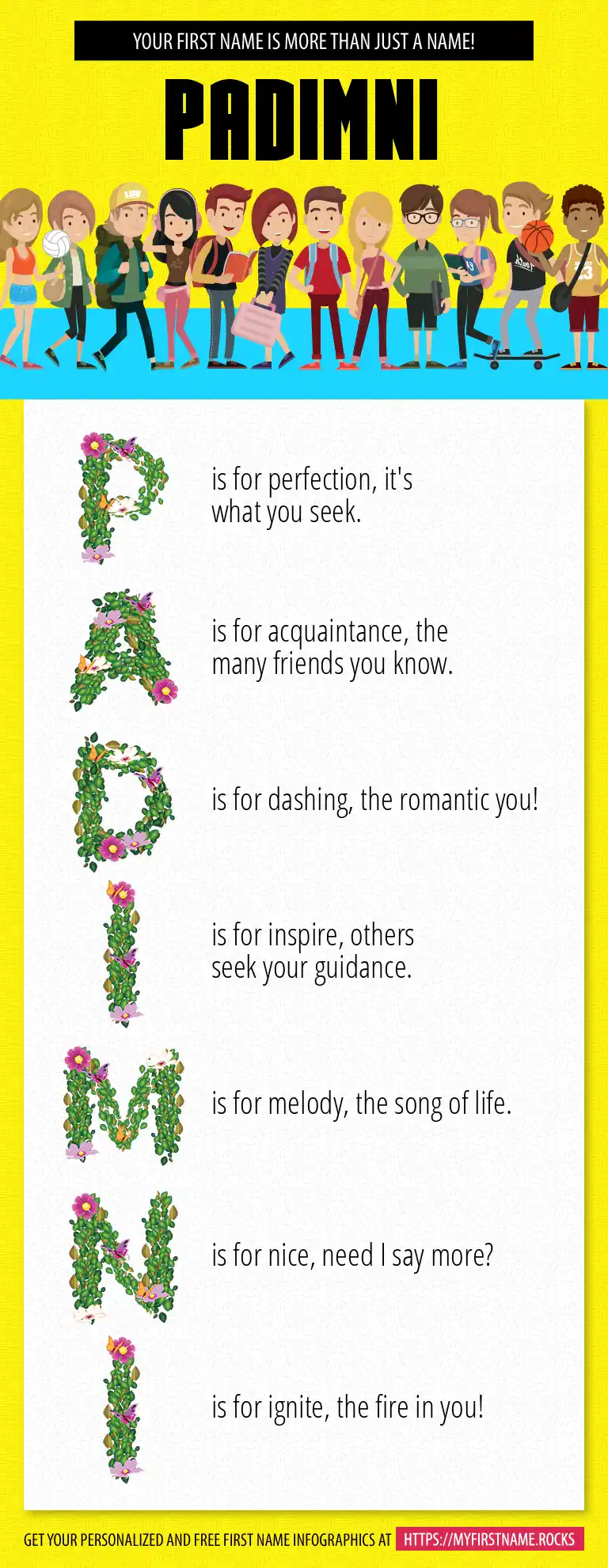 YOUR FIRST NAME IS MORE THAN JUST A NAME!

PADIMNI

P is for perfection, it's what you seek.

A is for acquaintance, the many friends you know.

D is for dashing, the romantic you!

I is for inspire, others seek your guidance.

M is for melody, the song of life.

N is for nice, need I say more?

I is for ignite, the fire in you!

GET YOUR PERSONALIZED AND FREE FIRST NAME INFOGRAPHICS AT HTTPS://MYFIRSTNAME.ROCKS