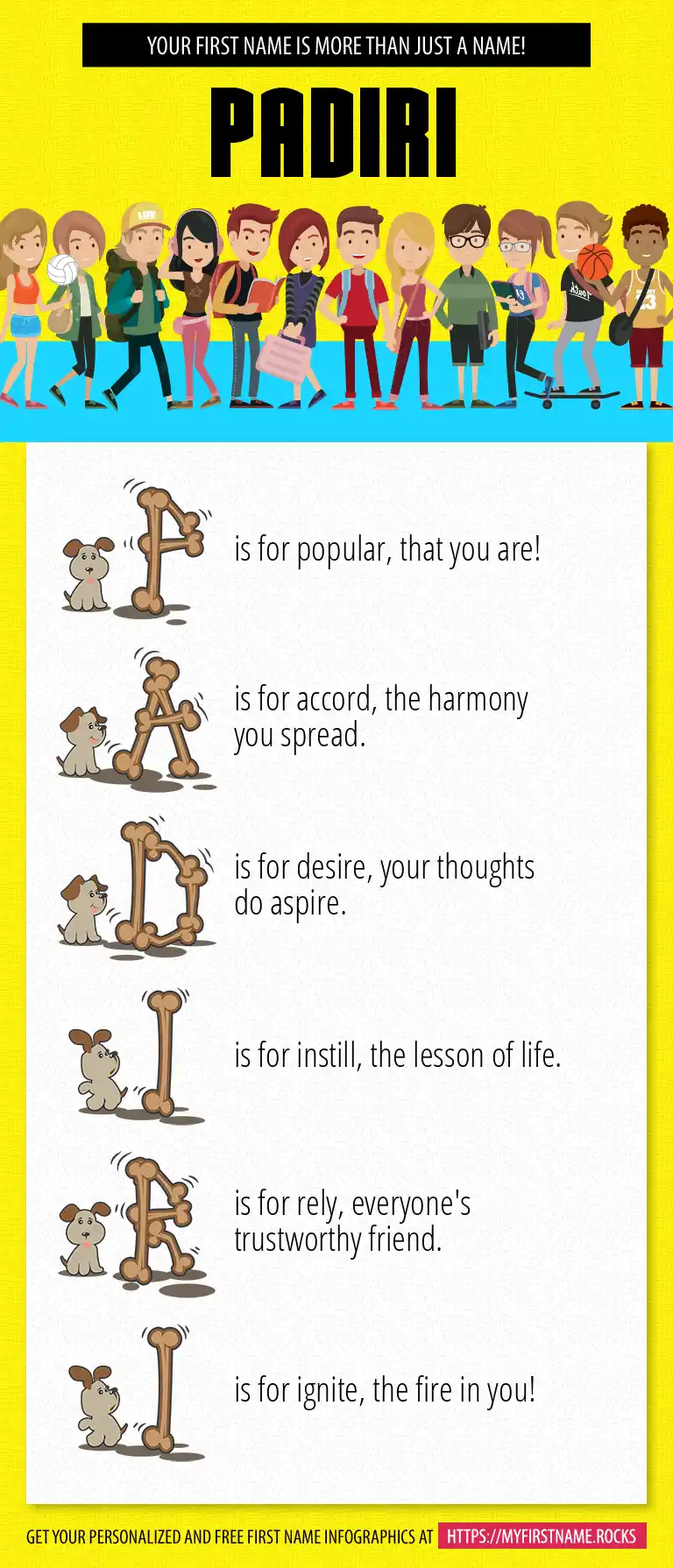 YOUR FIRST NAME IS MORE THAN JUST A NAME!

PADIRI

P is for popular, that you are!

A is for accord, the harmony you spread.

D is for desire, your thoughts do aspire.

I is for instill, the lesson of life.

R is for rely, everyone's trustworthy friend.

I is for ignite, the fire in you!

GET YOUR PERSONALIZED AND FREE FIRST NAME INFOGRAPHICS AT HTTPS://MYFIRSTNAME.ROCKS