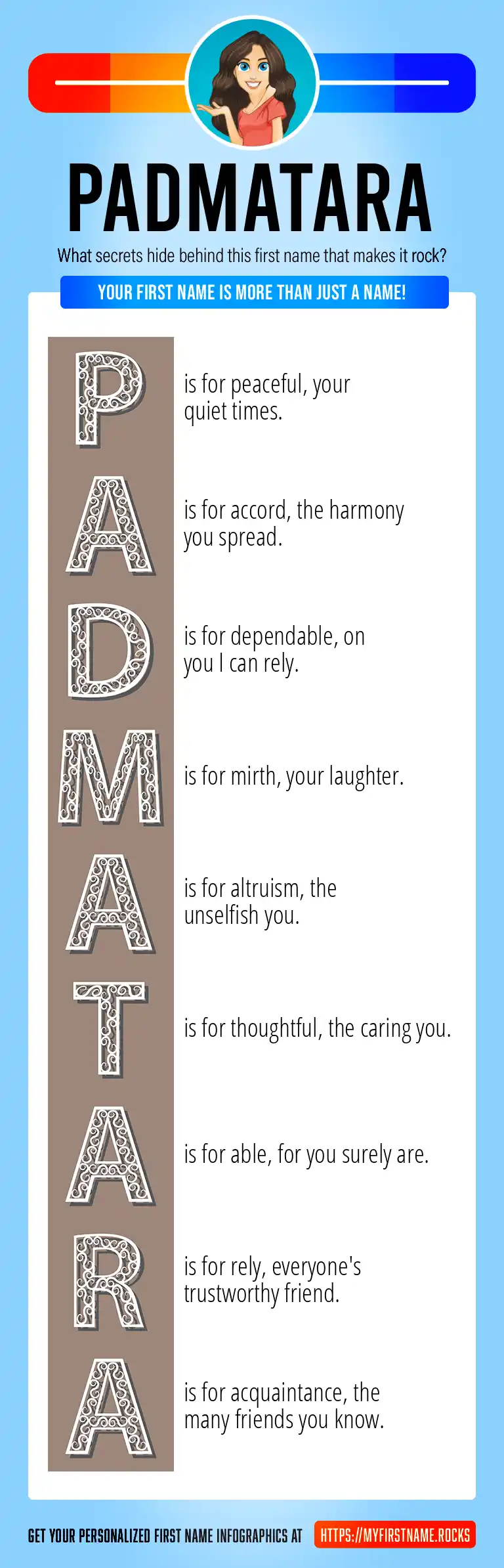 PADMATARA

What secrets hide behind this first name that makes it rock?

YOUR FIRST NAME IS MORE THAN JUST A NAME!

P is for peaceful, your quiet times.

A is for accord, the harmony you spread.

D is for dependable, on you I can rely.

M is for mirth, your laughter.

A is for altruism, the unselfish you.

T is for thoughtful, the caring you.

A is for able, for you surely are.

R is for rely, everyone's trustworthy friend.

A is for acquaintance, the many friends you know.

GET YOUR PERSONALIZED FIRST NAME INFOGRAPHICS AT HTTPS://MYFIRSTNAME.ROCKS