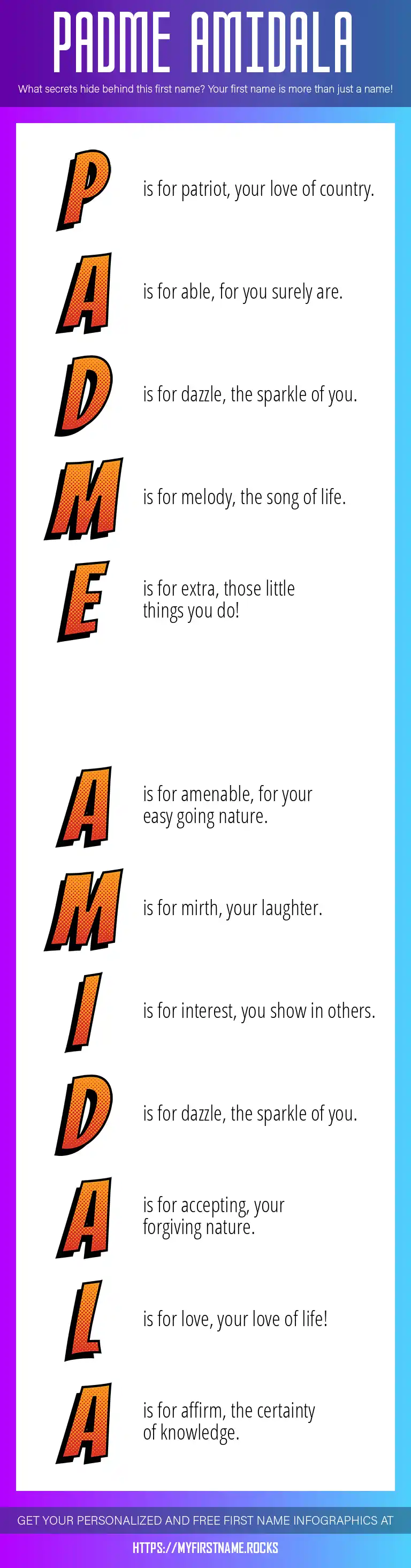 PADME AMIDALA

What secrets hide behind this first name? Your first name is more than just a name!

P is for patriot, your love of country.

A is for able, for you surely are.

D is for dazzle, the sparkle of you.

M is for melody, the song of life.

E is for extra, those little things you do!

A is for amenable, for your easy going nature.

M is for mirth, your laughter.

I is for interest, you show in others.

D is for dazzle, the sparkle of you.

A is for accepting, your forgiving nature.

L is for love, your love of life!

A is for affirm, the certainty of knowledge.

GET YOUR PERSONALIZED AND FREE FIRST NAME INFOGRAPHICS AT

HTTPS://MYFIRSTNAME.ROCKS