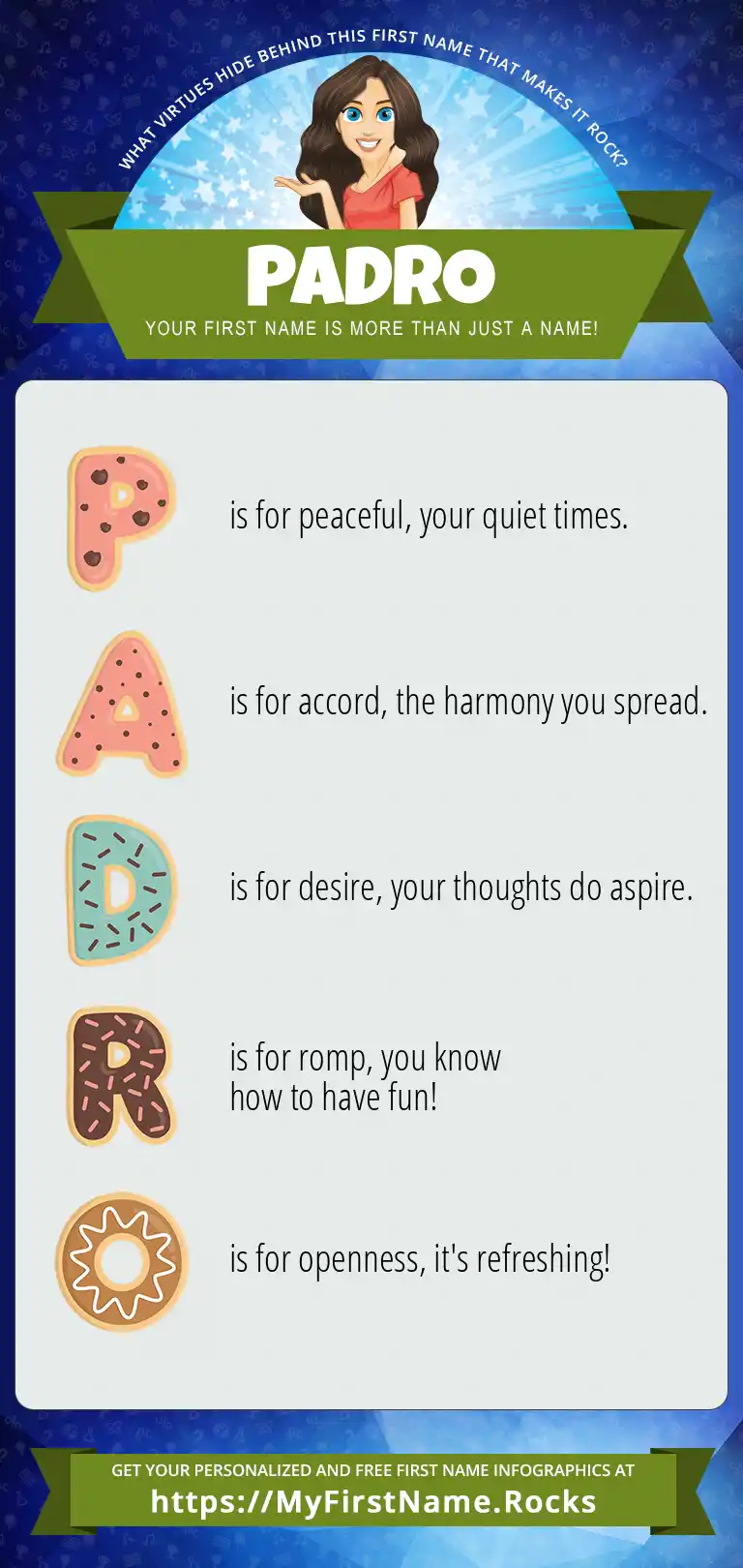 WHAT VIRTUES HIDE BEHIND THIS FIRST NAME THAT MAKES IT ROCK?

PADRO

YOUR FIRST NAME IS MORE THAN JUST A NAME!

P is for peaceful, your quiet times.

A is for accord, the harmony you spread.

D is for desire, your thoughts do aspire.

R is for romp, you know how to have fun!

O is for openness, it's refreshing!

GET YOUR PERSONALIZED AND FREE FIRST NAME INFOGRAPHICS AT
https://MyFirstName.Rocks