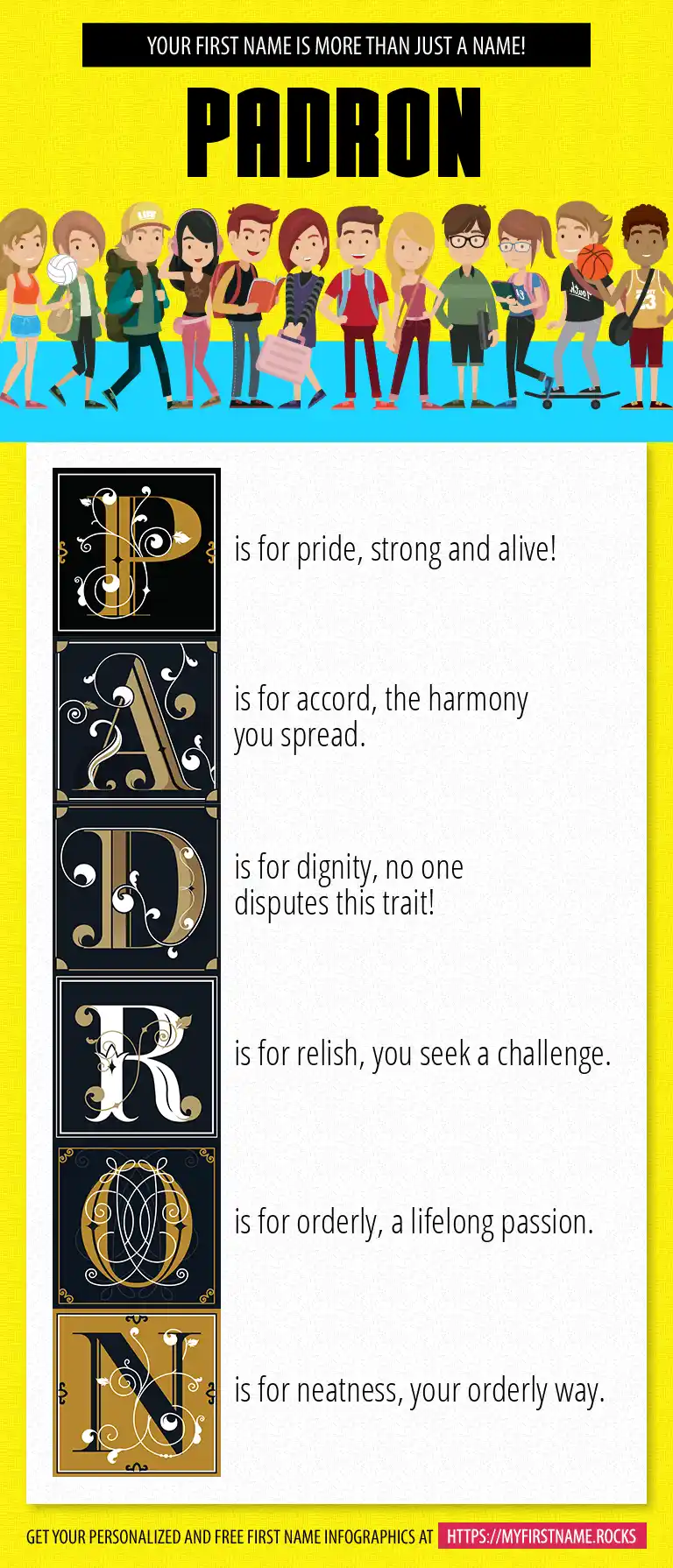 YOUR FIRST NAME IS MORE THAN JUST A NAME!

PADRON

P is for pride, strong and alive!

A is for accord, the harmony you spread.

D is for dignity, no one disputes this trait!

R is for relish, you seek a challenge.

O is for orderly, a lifelong passion.

N is for neatness, your orderly way.

GET YOUR PERSONALIZED AND FREE FIRST NAME INFOGRAPHICS AT HTTPS://MYFIRSTNAME.ROCKS