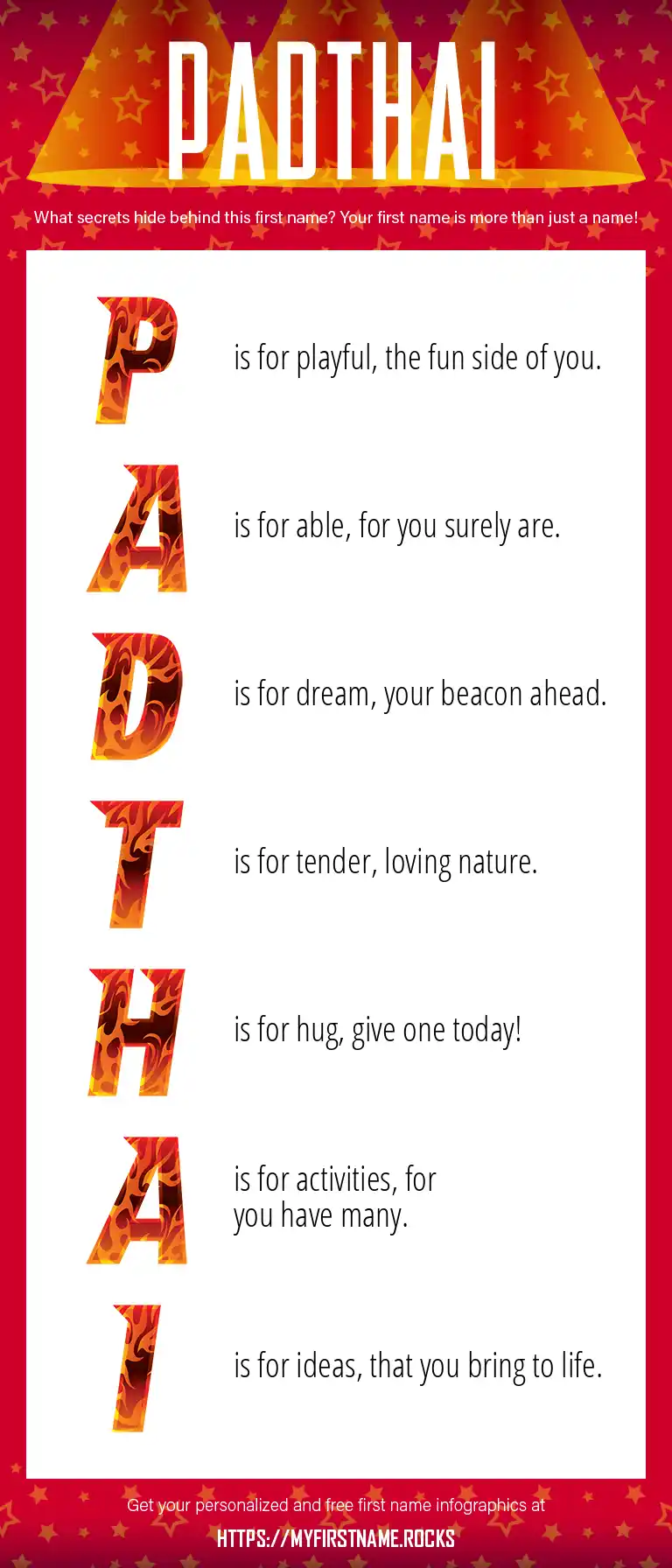 PADTHAI

What secrets hide behind this first name? Your first name is more than just a name!

P is for playful, the fun side of you.

A is for able, for you surely are.

D is for dream, your beacon ahead.

T is for tender, loving nature.

H is for hug, give one today!

A is for activities, for you have many.

I is for ideas, that you bring to life.

Get your personalized and free first name infographics at
HTTPS://MYFIRSTNAME.ROCKS