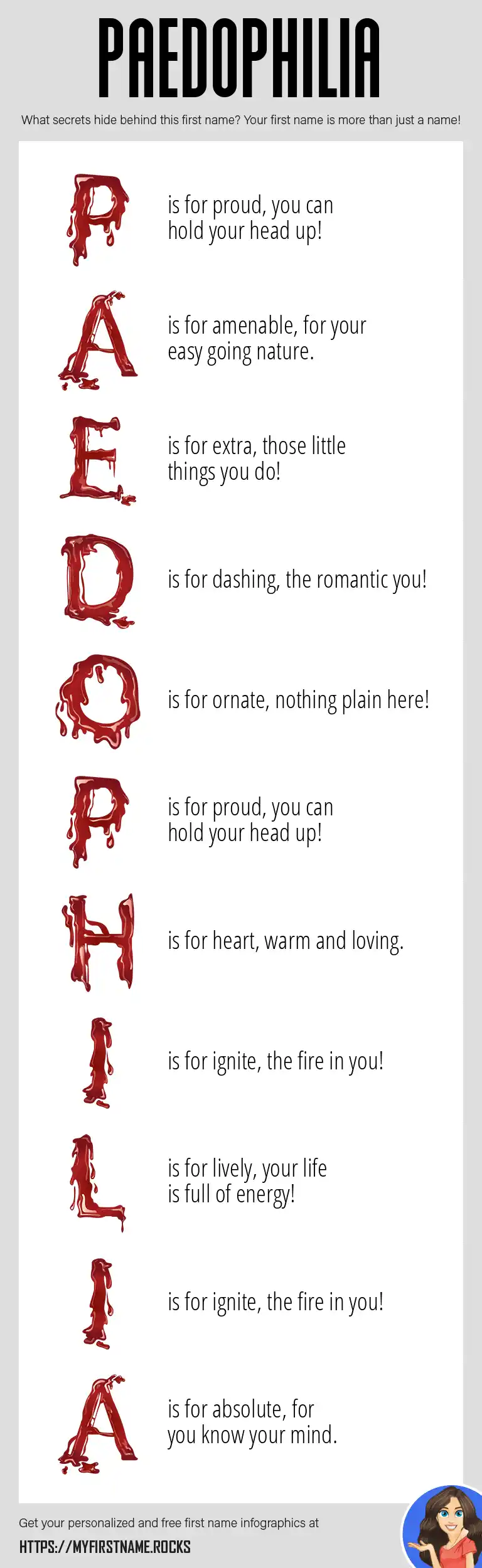 PAEDOPHILIA

What secrets hide behind this first name? Your first name is more than just a name!

P is for proud, you can hold your head up!

A is for amenable, for your easy going nature.

E is for extra, those little things you do!

D is for dashing, the romantic you!

O is for ornate, nothing plain here!

P is for proud, you can hold your head up!

H is for heart, warm and loving.

I is for ignite, the fire in you!

L is for lively, your life is full of energy!

I is for ignite, the fire in you!

A is for absolute, for you know your mind.

Get your personalized and free first name infographics at

HTTPS://MYFIRSTNAME.ROCKS