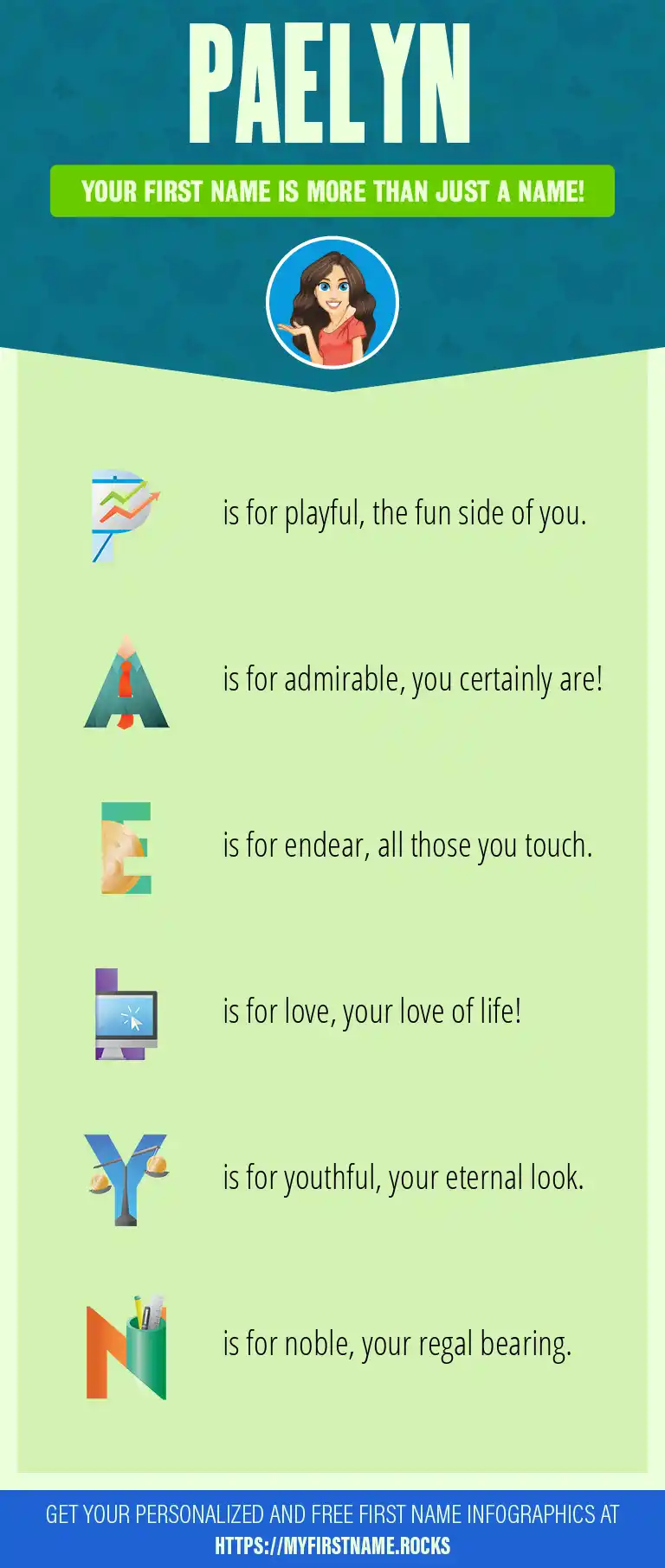 PAELYN

YOUR FIRST NAME IS MORE THAN JUST A NAME!

P is for playful, the fun side of you.

A is for admirable, you certainly are!

E is for endear, all those you touch.

L is for love, your love of life!

Y is for youthful, your eternal look.

N is for noble, your regal bearing.

GET YOUR PERSONALIZED AND FREE FIRST NAME INFOGRAPHICS AT HTTPS://MYFIRSTNAME.ROCKS