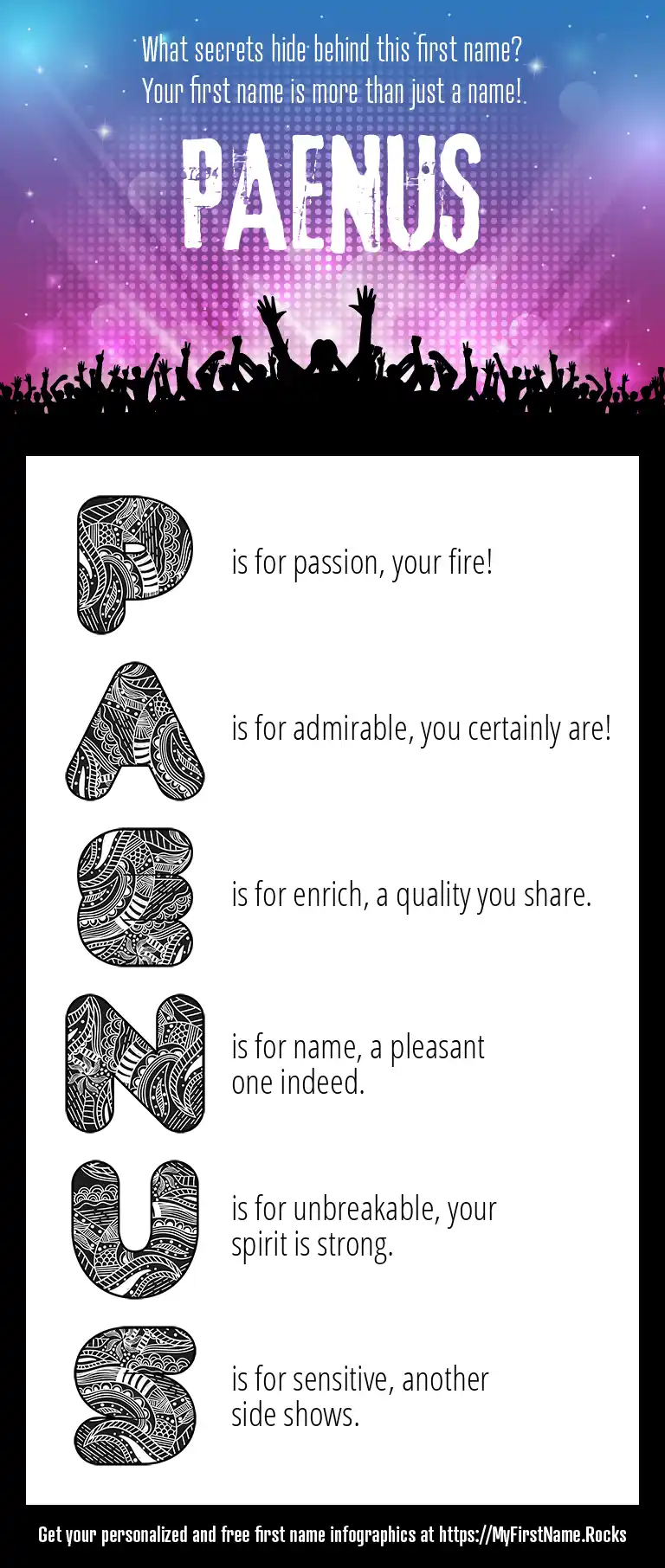 What secrets hide behind this first name?
Your first name is more than just a name!

PAENUS

P is for passion, your fire!

A is for admirable, you certainly are!

E is for enrich, a quality you share.

N is for name, a pleasant one indeed.

U is for unbreakable, your spirit is strong.

S is for sensitive, another side shows.

Get your personalized and free first name infographics at https://MyFirstName.Rocks