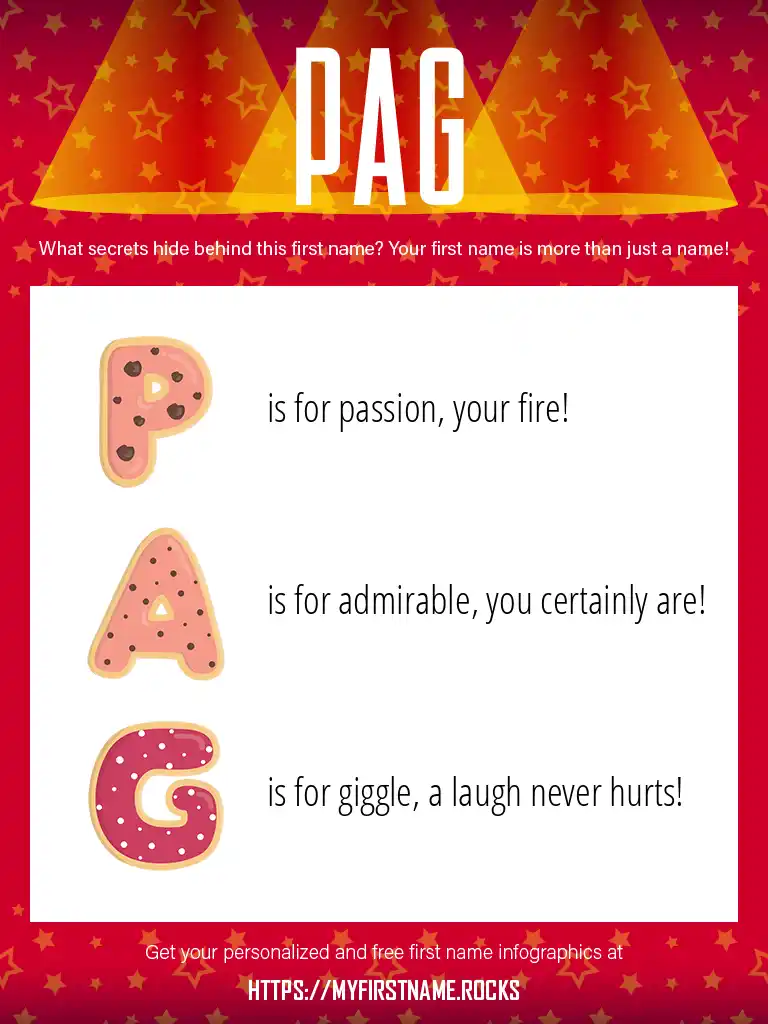 PAG

What secrets hide behind this first name? Your first name is more than just a name!

P is for passion, your fire!

A is for admirable, you certainly are!

G is for giggle, a laugh never hurts!

Get your personalized and free first name infographics at

HTTPS://MYFIRSTNAME.ROCKS