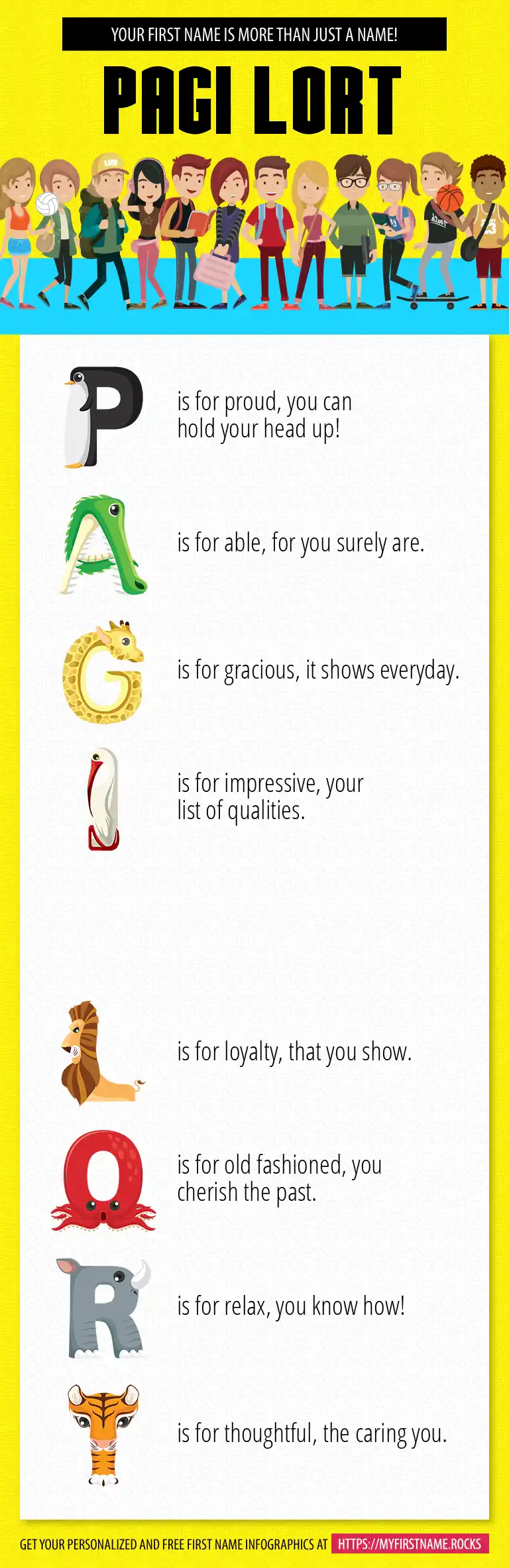 YOUR FIRST NAME IS MORE THAN JUST A NAME!

PAGI LORT

P is for proud, you can hold your head up!

A is for able, for you surely are.

G is for gracious, it shows everyday.

I is for impressive, your list of qualities.

L is for loyalty, that you show.

O is for old fashioned, you cherish the past.

R is for relax, you know how!

T is for thoughtful, the caring you.

GET YOUR PERSONALIZED AND FREE FIRST NAME INFOGRAPHICS AT HTTPS://MYFIRSTNAME.ROCKS