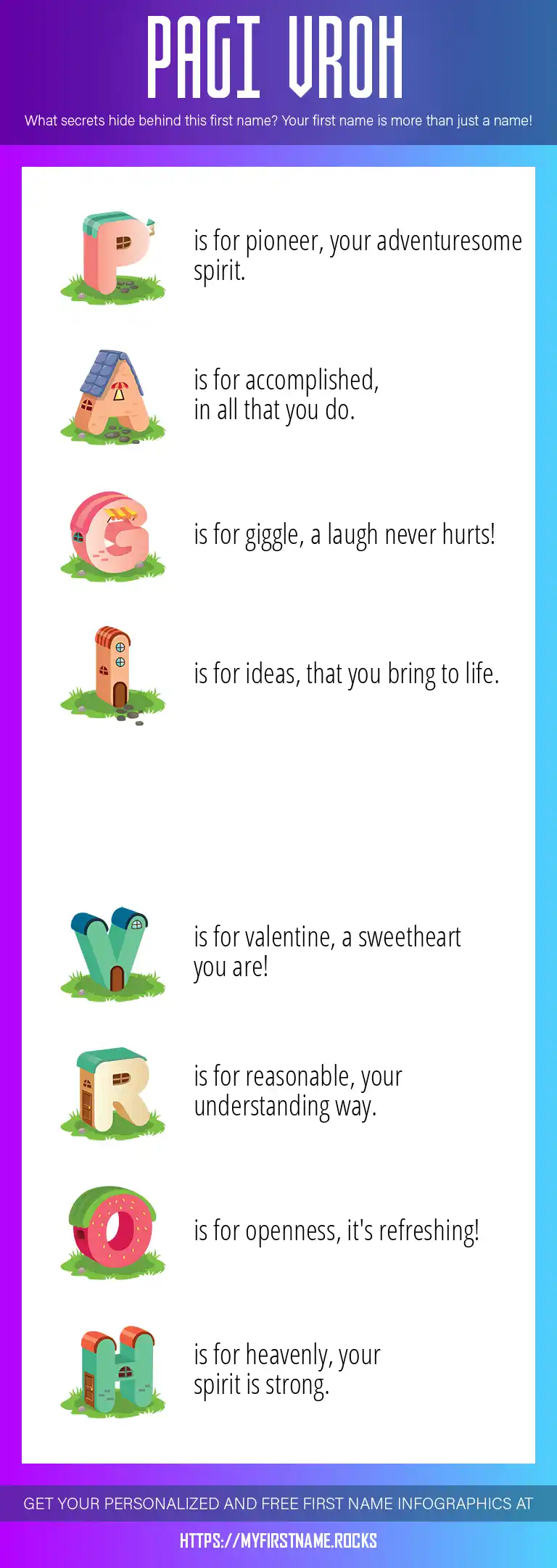 PAGI VROH

What secrets hide behind this first name? Your first name is more than just a name!

P is for pioneer, your adventuresome spirit.

A is for accomplished, in all that you do.

G is for giggle, a laugh never hurts!

I is for ideas, that you bring to life.

V is for valentine, a sweetheart you are!

R is for reasonable, your understanding way.

O is for openness, it's refreshing!

H is for heavenly, your spirit is strong.

GET YOUR PERSONALIZED AND FREE FIRST NAME INFOGRAPHICS AT

HTTPS://MYFIRSTNAME.ROCKS