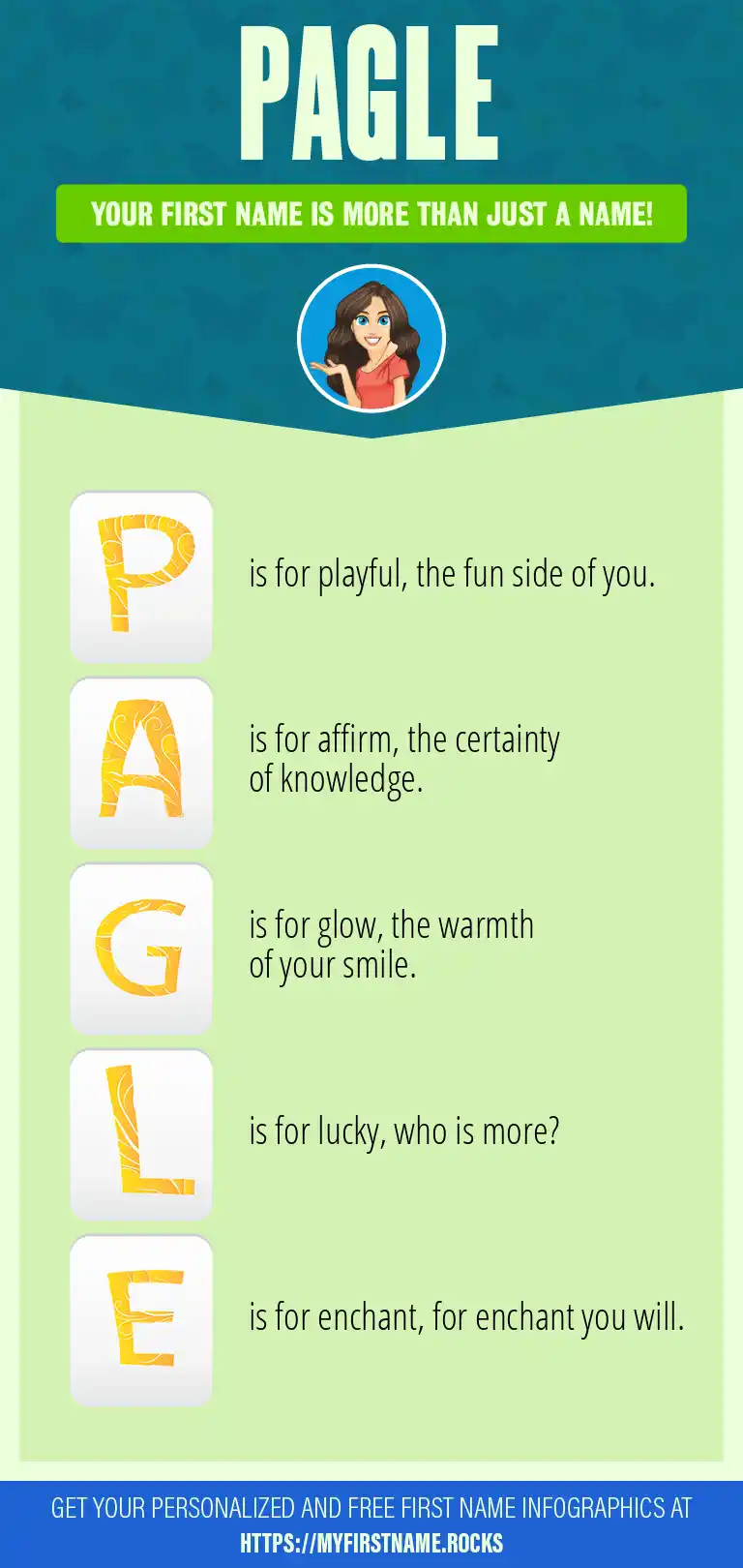 PAGLE

YOUR FIRST NAME IS MORE THAN JUST A NAME!

P

is for playful, the fun side of you.

A

is for affirm, the certainty of knowledge.

G

is for glow, the warmth of your smile.

L

is for lucky, who is more?

E

is for enchant, for enchant you will.

GET YOUR PERSONALIZED AND FREE FIRST NAME INFOGRAPHICS AT HTTPS://MYFIRSTNAME.ROCKS