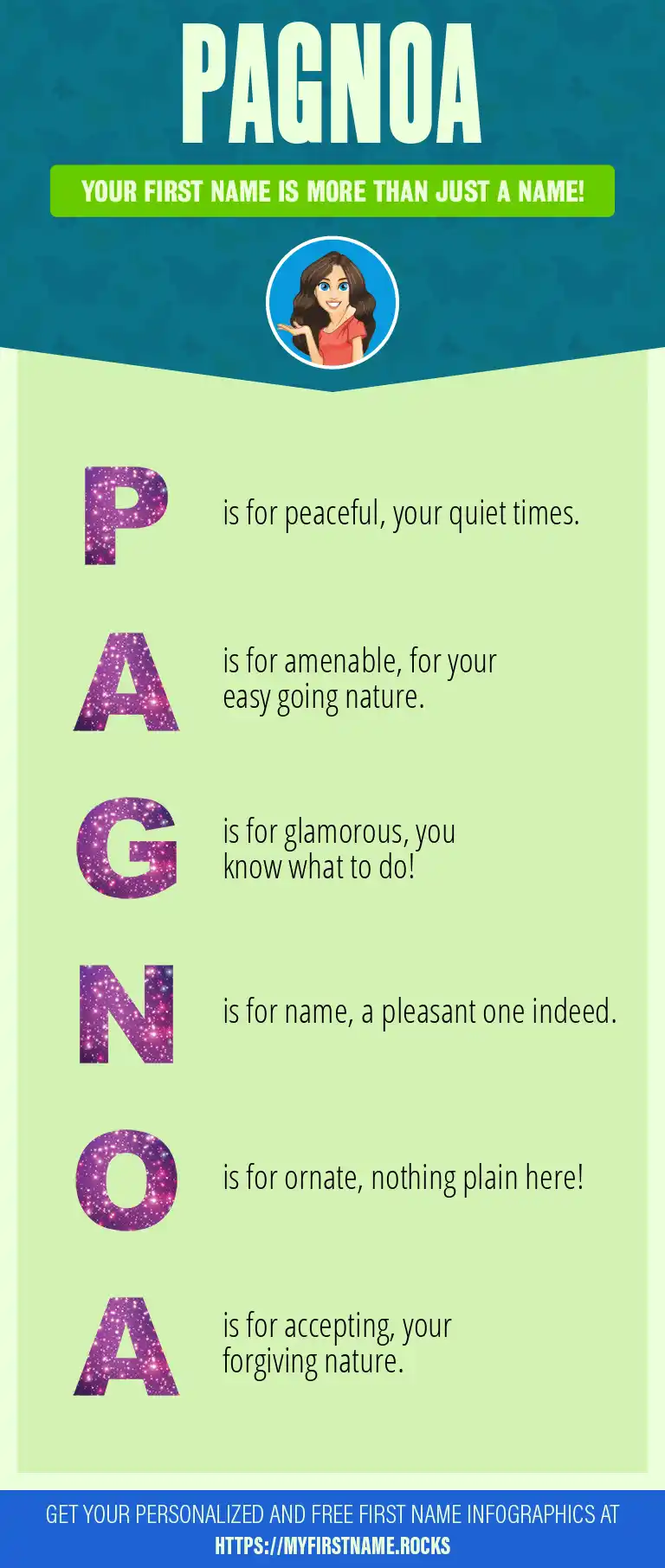 PAGNOA

YOUR FIRST NAME IS MORE THAN JUST A NAME!

P is for peaceful, your quiet times.

A is for amenable, for your easy going nature.

G is for glamorous, you know what to do!

N is for name, a pleasant one indeed.

O is for ornate, nothing plain here!

A is for accepting, your forgiving nature.

GET YOUR PERSONALIZED AND FREE FIRST NAME INFOGRAPHICS AT HTTPS://MYFIRSTNAME.ROCKS