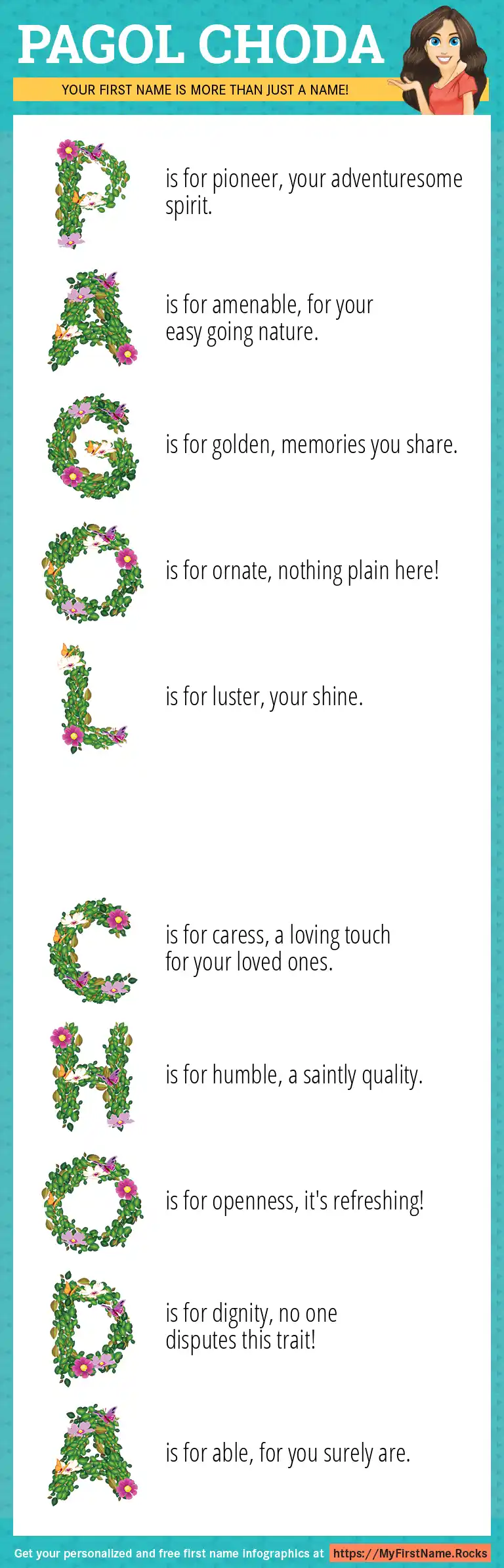 PAGOL CHODA

YOUR FIRST NAME IS MORE THAN JUST A NAME!

P is for pioneer, your adventuresome spirit.

A is for amenable, for your easy going nature.

G is for golden, memories you share.

O is for ornate, nothing plain here!

L is for luster, your shine.

C is for caress, a loving touch for your loved ones.

H is for humble, a saintly quality.

O is for openness, it's refreshing!

D is for dignity, no one disputes this trait!

A is for able, for you surely are.

Get your personalized and free first name infographics at https://MyFirstName.Rocks