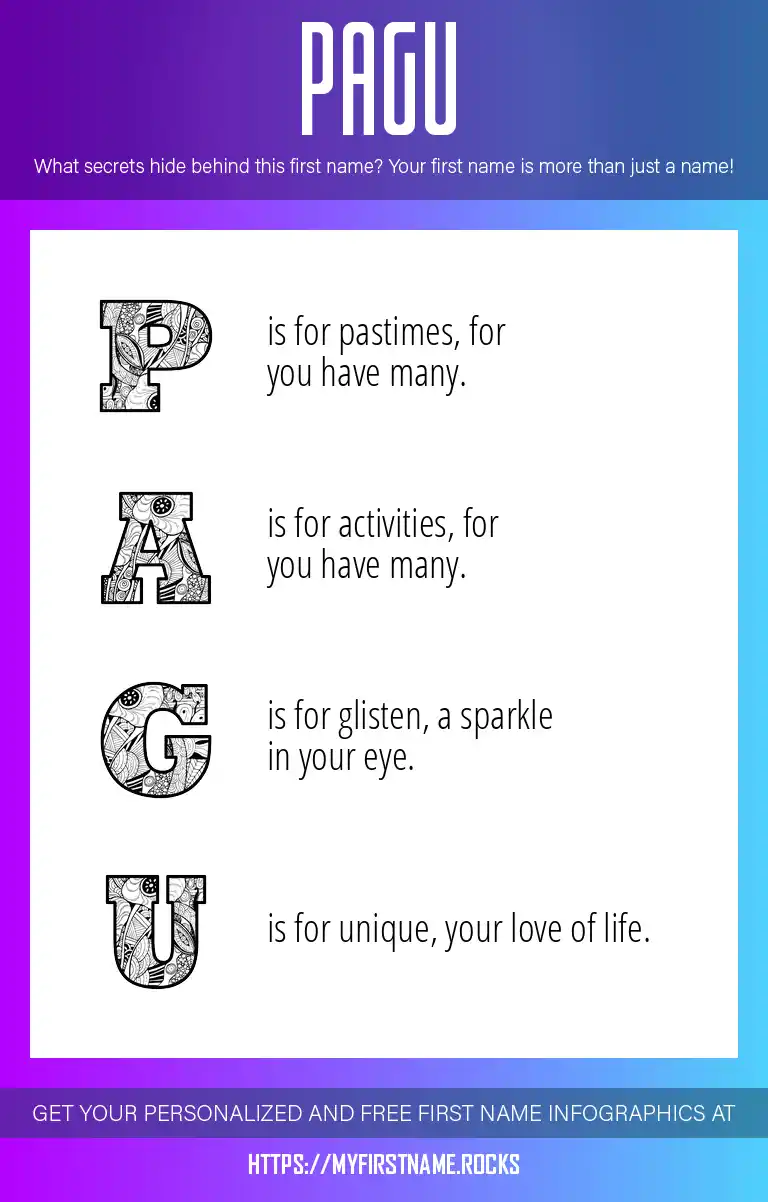 PAGU

What secrets hide behind this first name? Your first name is more than just a name!

P is for pastimes, for you have many.

A is for activities, for you have many.

G is for glisten, a sparkle in your eye.

U is for unique, your love of life.

GET YOUR PERSONALIZED AND FREE FIRST NAME INFOGRAPHICS AT

HTTPS://MYFIRSTNAME.ROCKS