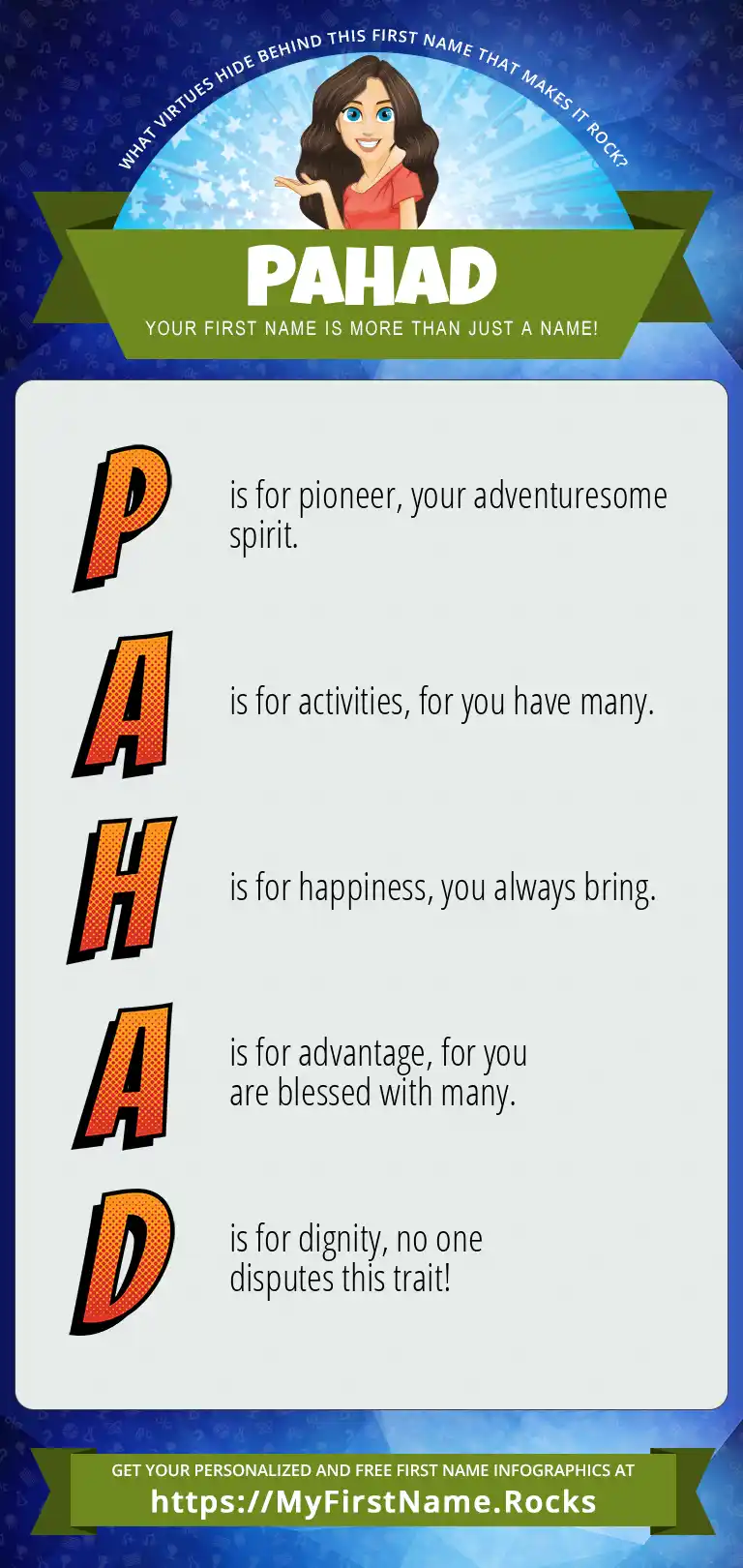 WHAT VIRTUES HIDE BEHIND THIS FIRST NAME THAT MAKES IT ROCK?

PAHAD

YOUR FIRST NAME IS MORE THAN JUST A NAME!

P is for pioneer, your adventuresome spirit.

A is for activities, for you have many.

H is for happiness, you always bring.

A is for advantage, for you are blessed with many.

D is for dignity, no one disputes this trait!

GET YOUR PERSONALIZED AND FREE FIRST NAME INFOGRAPHICS AT
https://MyFirstName.Rocks