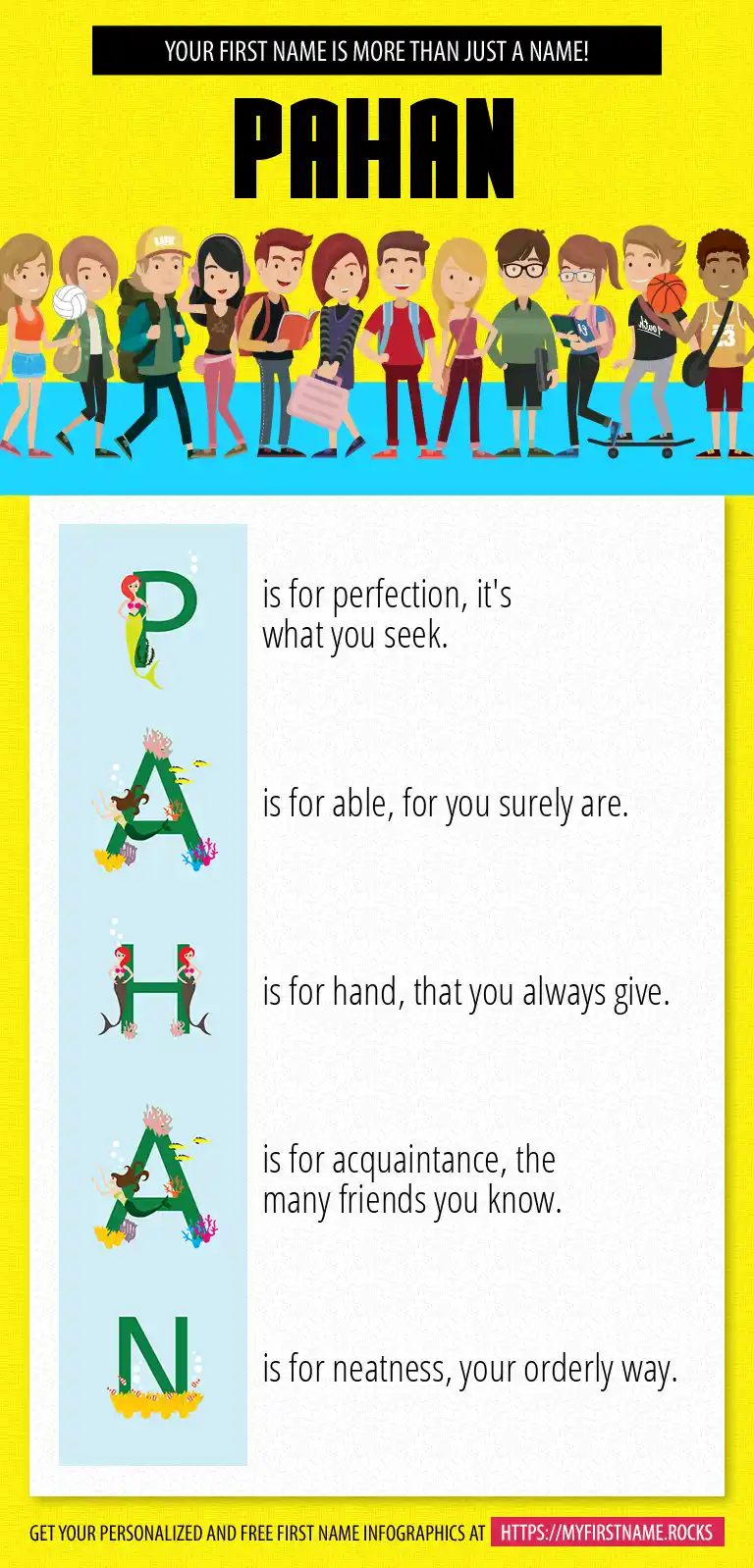 YOUR FIRST NAME IS MORE THAN JUST A NAME!

PAHAN

P is for perfection, it's what you seek.

A is for able, for you surely are.

H is for hand, that you always give.

A is for acquaintance, the many friends you know.

N is for neatness, your orderly way.

GET YOUR PERSONALIZED AND FREE FIRST NAME INFOGRAPHICS AT HTTPS://MYFIRSTNAME.ROCKS