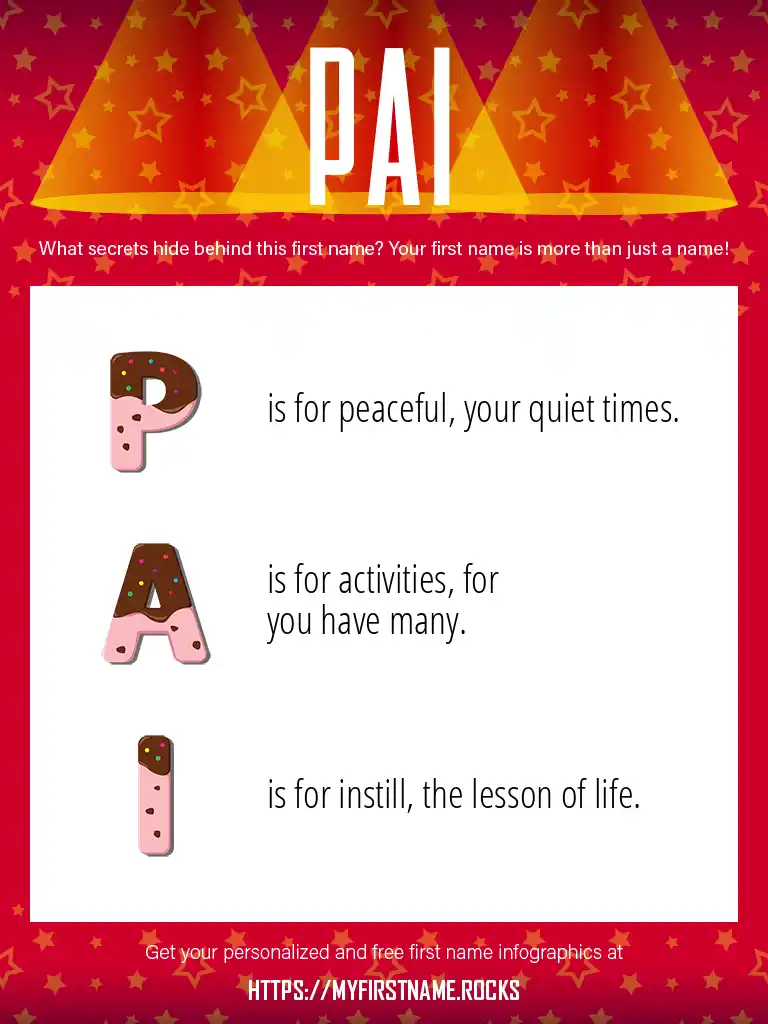 PAI

What secrets hide behind this first name? Your first name is more than just a name!

P is for peaceful, your quiet times.

A is for activities, for you have many.

I is for instill, the lesson of life.

Get your personalized and free first name infographics at

HTTPS://MYFIRSTNAME.ROCKS