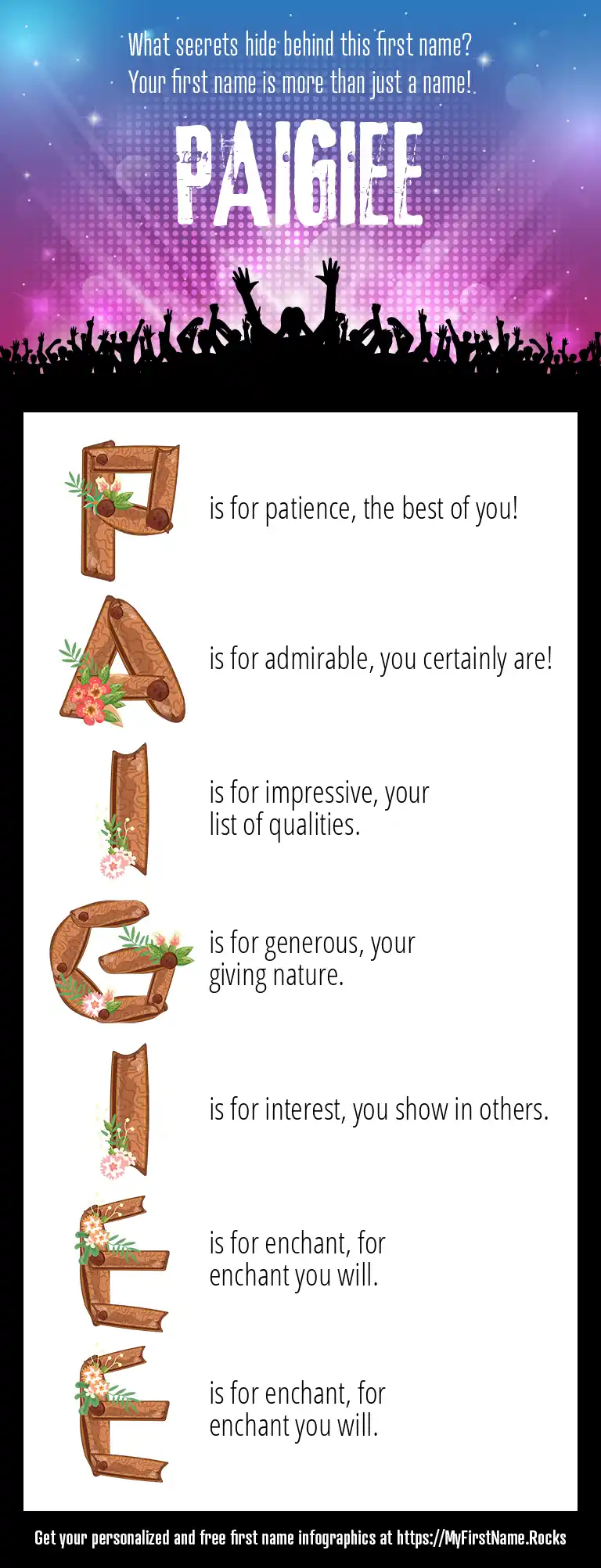 What secrets hide behind this first name?
Your first name is more than just a name!

PAIGIEE

P is for patience, the best of you!

A is for admirable, you certainly are!

I is for impressive, your list of qualities.

G is for generous, your giving nature.

I is for interest, you show in others.

E is for enchant, for enchant you will.

E is for enchant, for enchant you will.

Get your personalized and free first name infographics at https://MyFirstName.Rocks