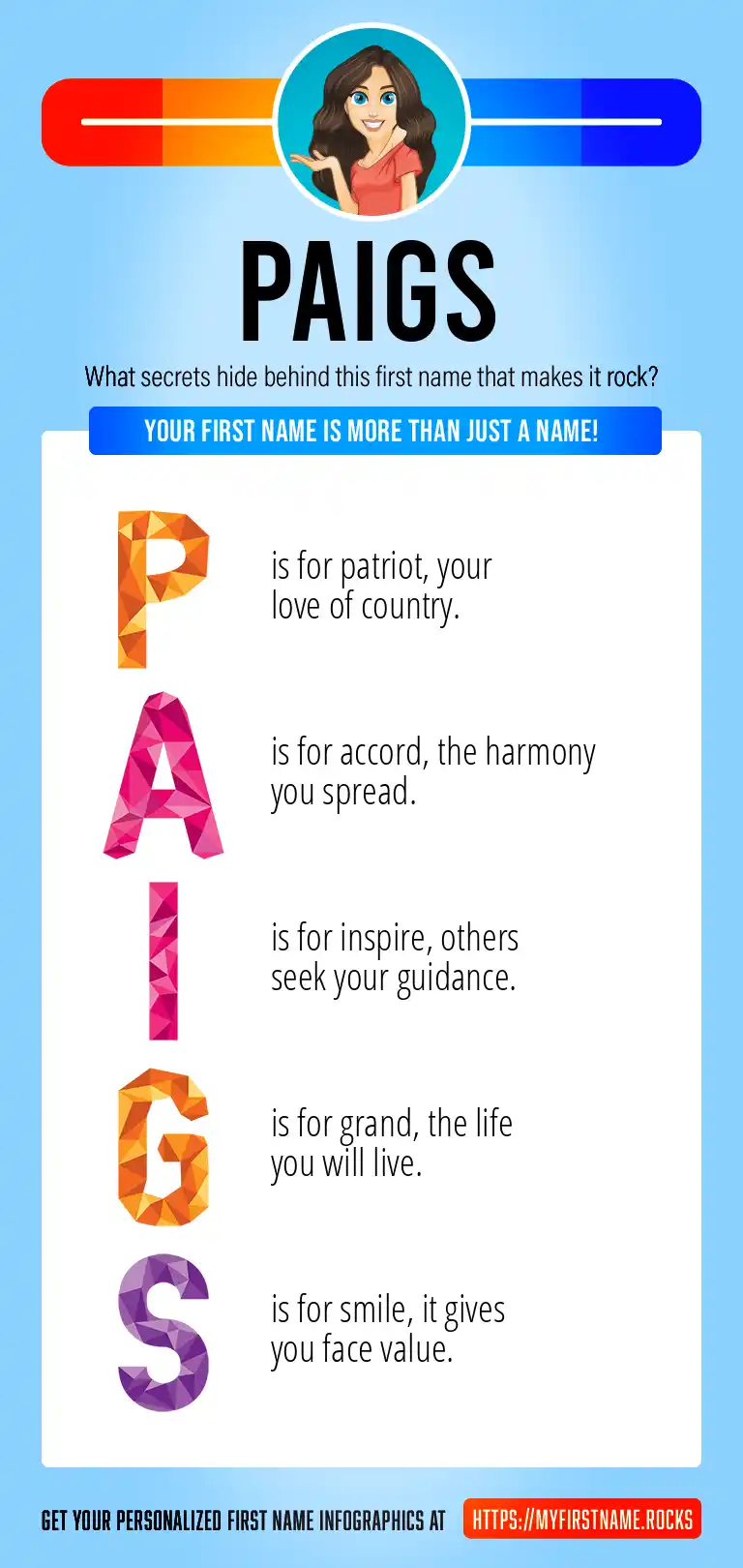 PAIGS

What secrets hide behind this first name that makes it rock?

YOUR FIRST NAME IS MORE THAN JUST A NAME!

P is for patriot, your love of country.

A is for accord, the harmony you spread.

I is for inspire, others seek your guidance.

G is for grand, the life you will live.

S is for smile, it gives you face value.

GET YOUR PERSONALIZED FIRST NAME INFOGRAPHICS AT HTTPS://MYFIRSTNAME.ROCKS