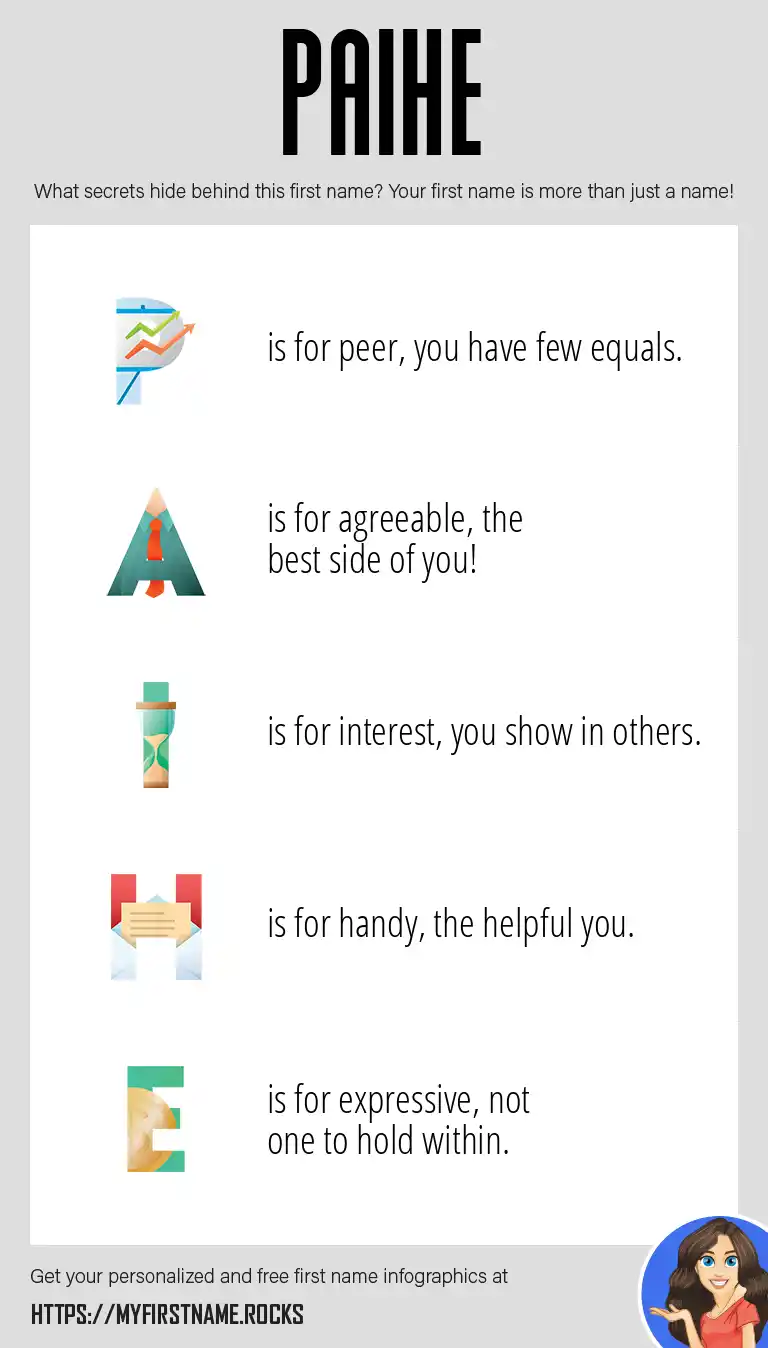 PAIHE

What secrets hide behind this first name? Your first name is more than just a name!

P is for peer, you have few equals.

A is for agreeable, the best side of you!

I is for interest, you show in others.

H is for handy, the helpful you.

E is for expressive, not one to hold within.

Get your personalized and free first name infographics at

HTTPS://MYFIRSTNAME.ROCKS