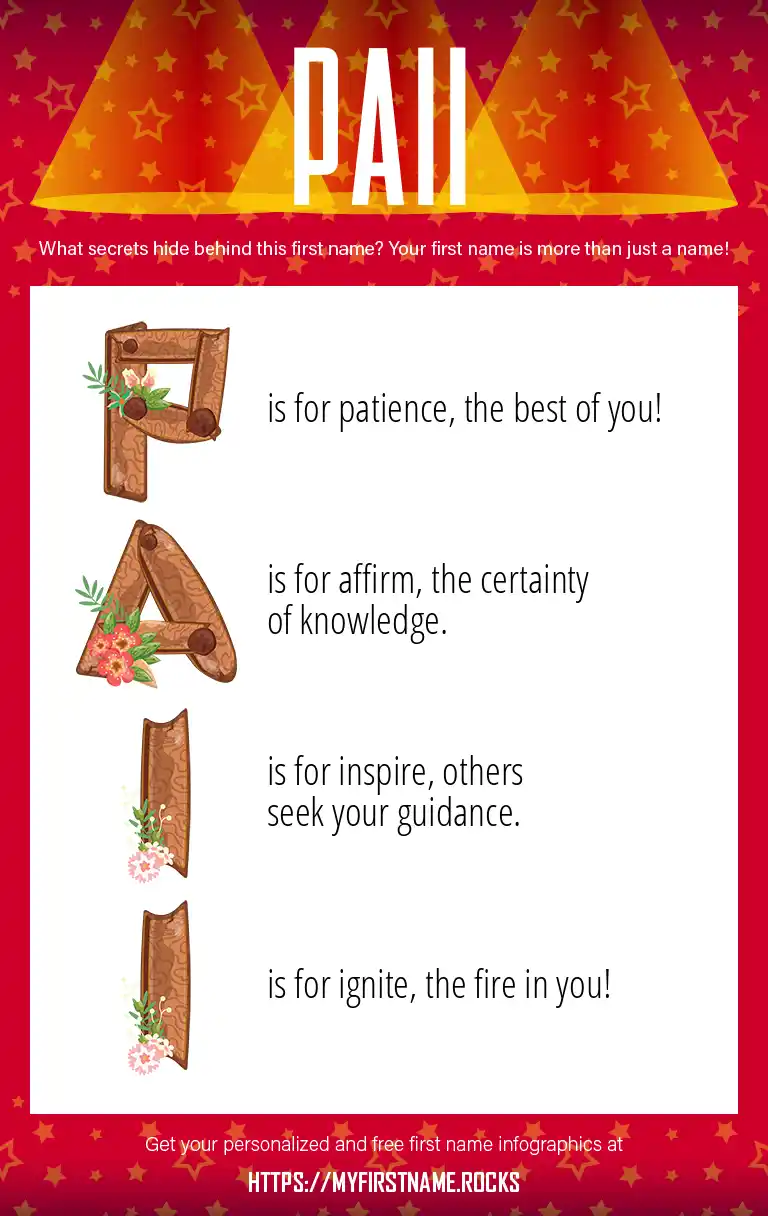 PAII

What secrets hide behind this first name? Your first name is more than just a name!

P is for patience, the best of you!

A is for affirm, the certainty of knowledge.

I is for inspire, others seek your guidance.

I is for ignite, the fire in you!

Get your personalized and free first name infographics at

HTTPS://MYFIRSTNAME.ROCKS